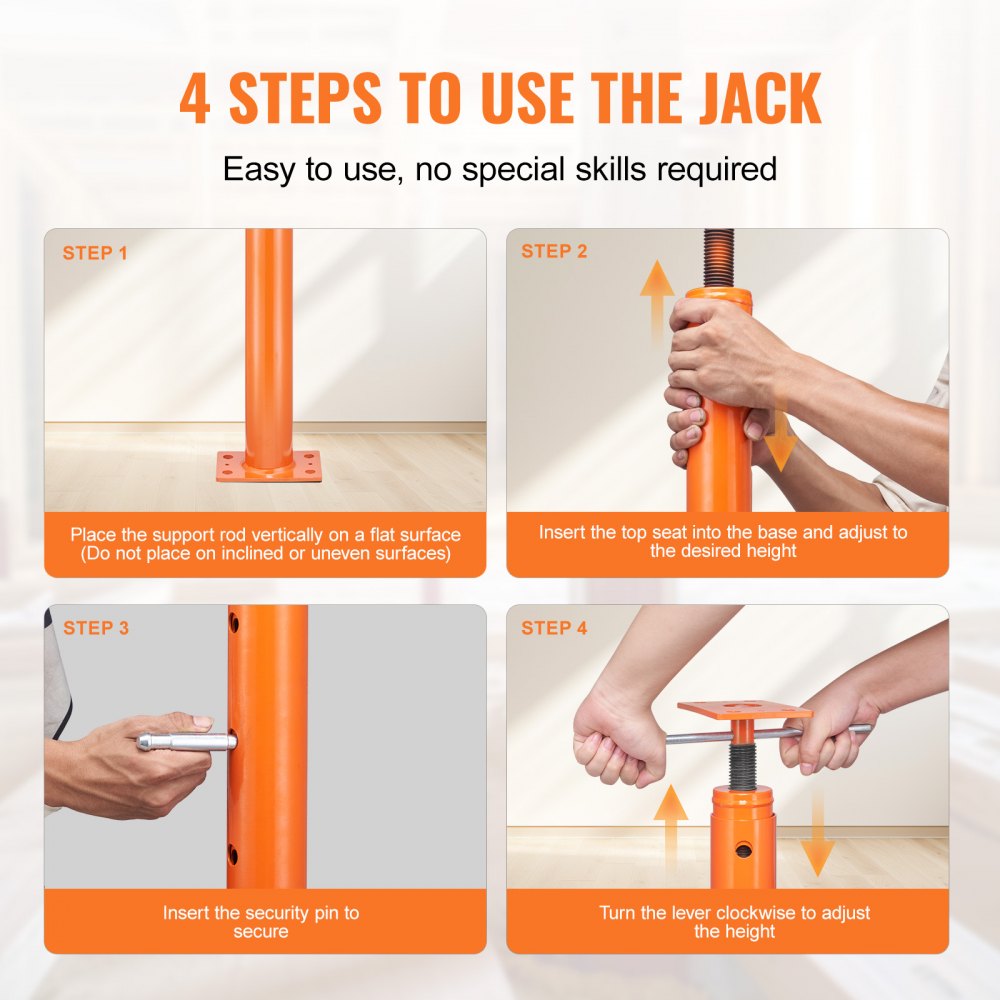 4 STEPS TO USE THE JACK

Easy to use, no special skills required

STEP 1

Place the support rod vertically on a flat surface (Do not place on inclined or uneven surfaces)

STEP 2

Insert the top seat into the base and adjust to the desired height

STEP 3

Insert the security pin to secure

STEP 4

Turn the lever clockwise to adjust the height