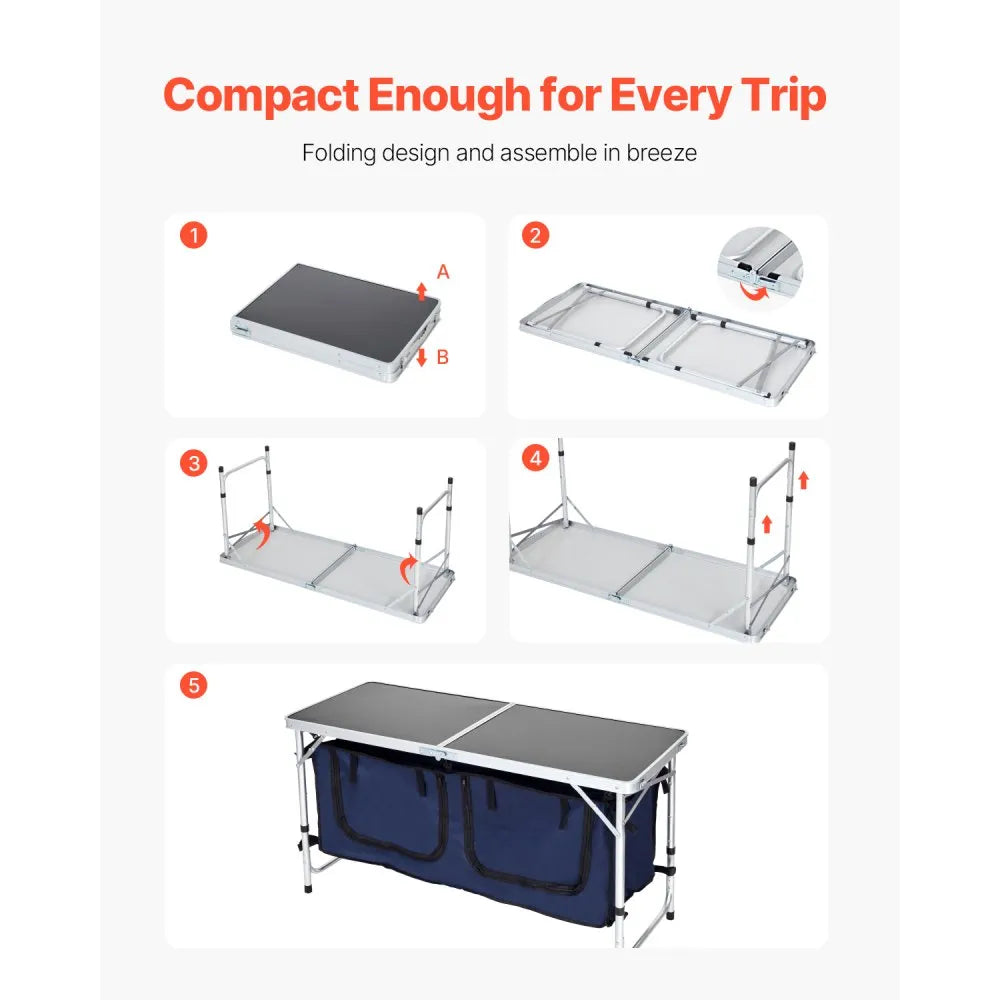 Compact Enough for Every Trip

Folding design and assemble in breeze

1

A

B

2

3

4

5