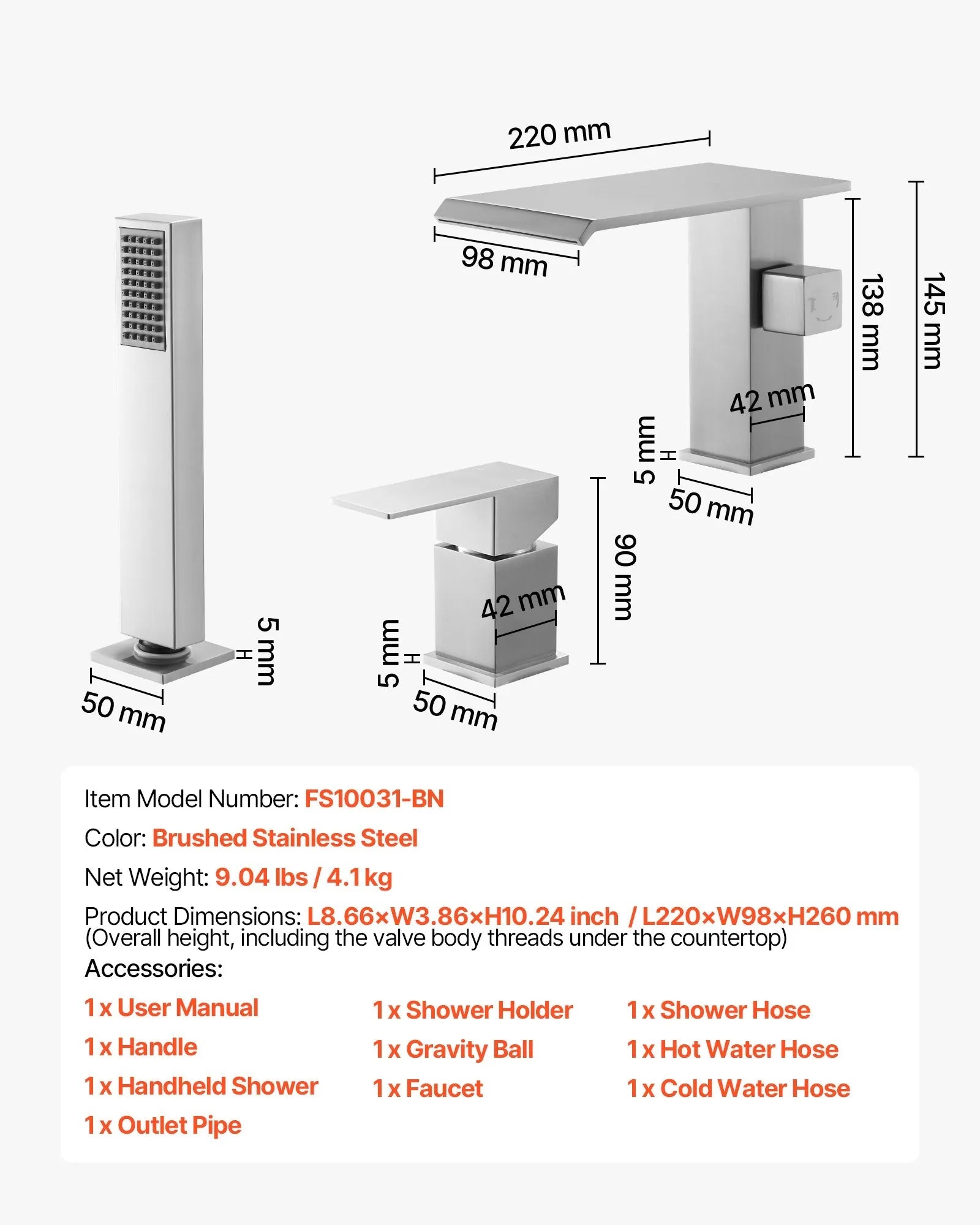 220 mm

98 mm

138 mm

145 mm

42 mm

5 mm

50 mm

90 mm

42 mm

5 mm

50 mm

5 mm

50 mm

Item Model Number: FS10031-BN

Color: Brushed Stainless Steel

Net Weight: 9.04 lbs / 4.1 kg

Product Dimensions: L8.66×W3.86×H10.24 inch / L220×W98×H260 mm
(Overall height, including the valve body threads under the countertop)

Accessories:

1 x User Manual
1 x Handle
1 x Handheld Shower
1 x Outlet Pipe

1 x Shower Holder
1 x Gravity Ball
1 x Faucet

1 x Shower Hose
1 x Hot Water Hose
1 x Cold Water Hose