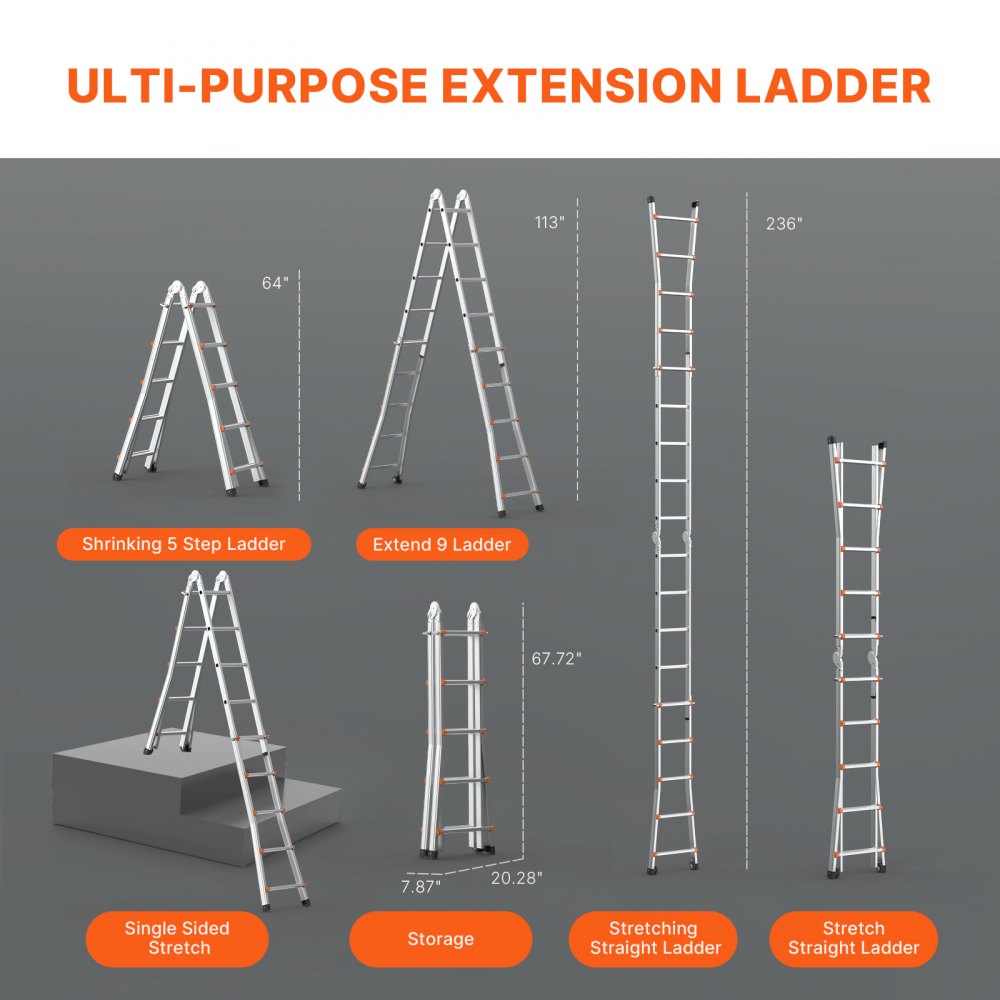 ULTI-PURPOSE EXTENSION LADDER

64"

113"

236"

Shrinking 5 Step Ladder

Extend 9 Ladder

67.72"

7.87"

20.28"

Single Sided Stretch

Storage

Stretching Straight Ladder

Stretch Straight Ladder