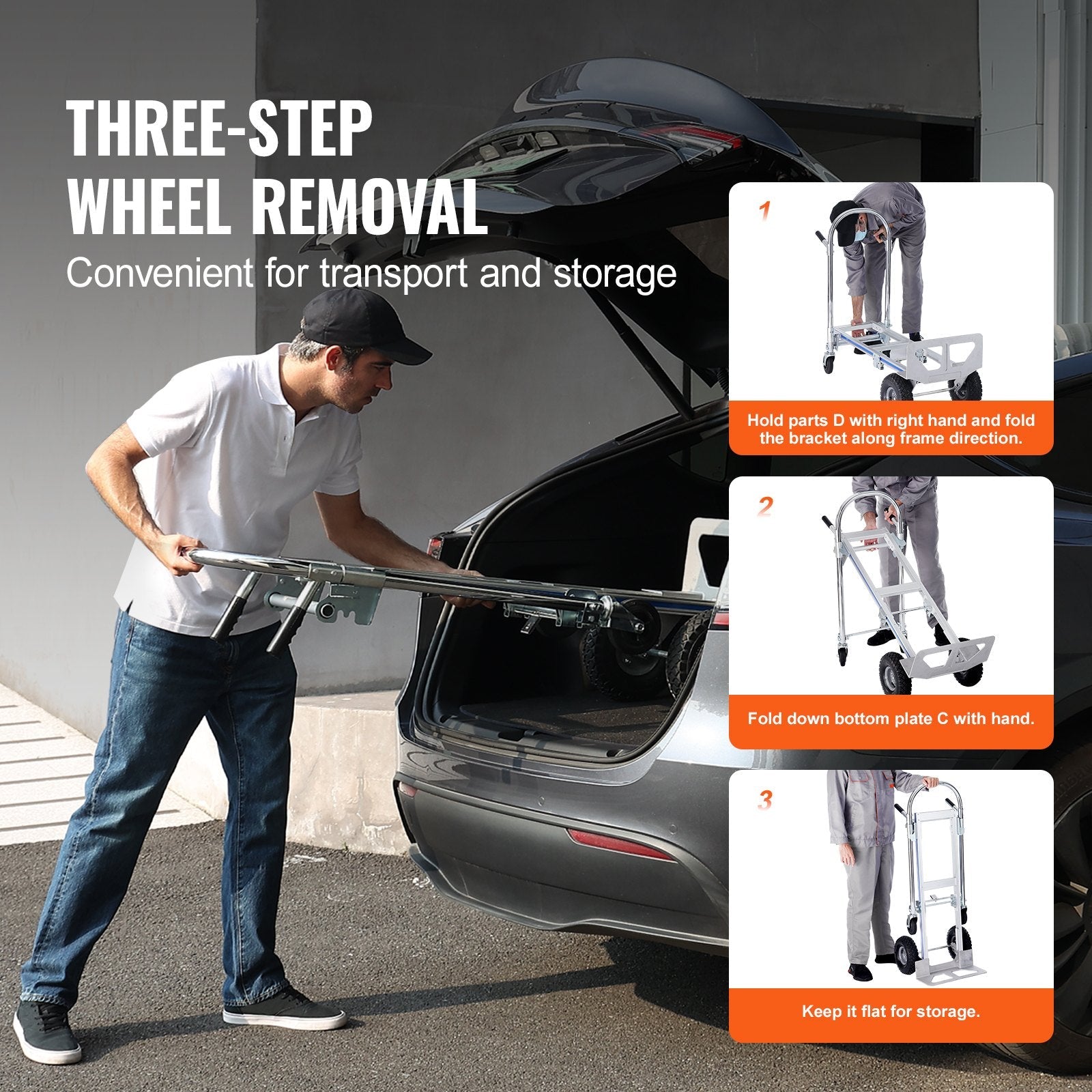 THREE-STEP
WHEEL REMOVAL

Convenient for transport and storage

1

Hold parts D with right hand and fold the bracket along frame direction.

2

Fold down bottom plate C with hand.

3

Keep it flat for storage.