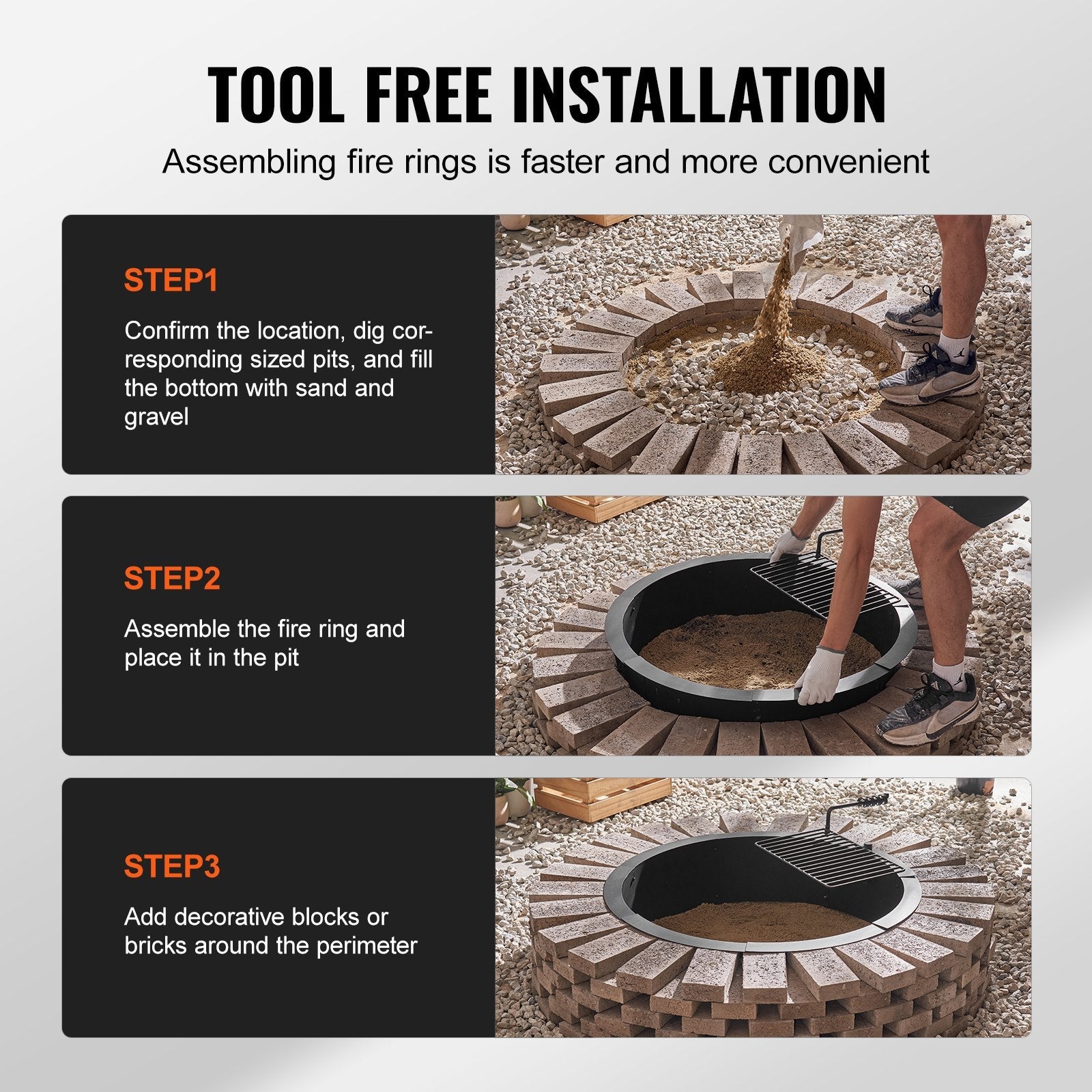 TOOL FREE INSTALLATION

Assembling fire rings is faster and more convenient

STEP1

Confirm the location, dig corresponding sized pits, and fill the bottom with sand and gravel

STEP2

Assemble the fire ring and place it in the pit

STEP3

Add decorative blocks or bricks around the perimeter