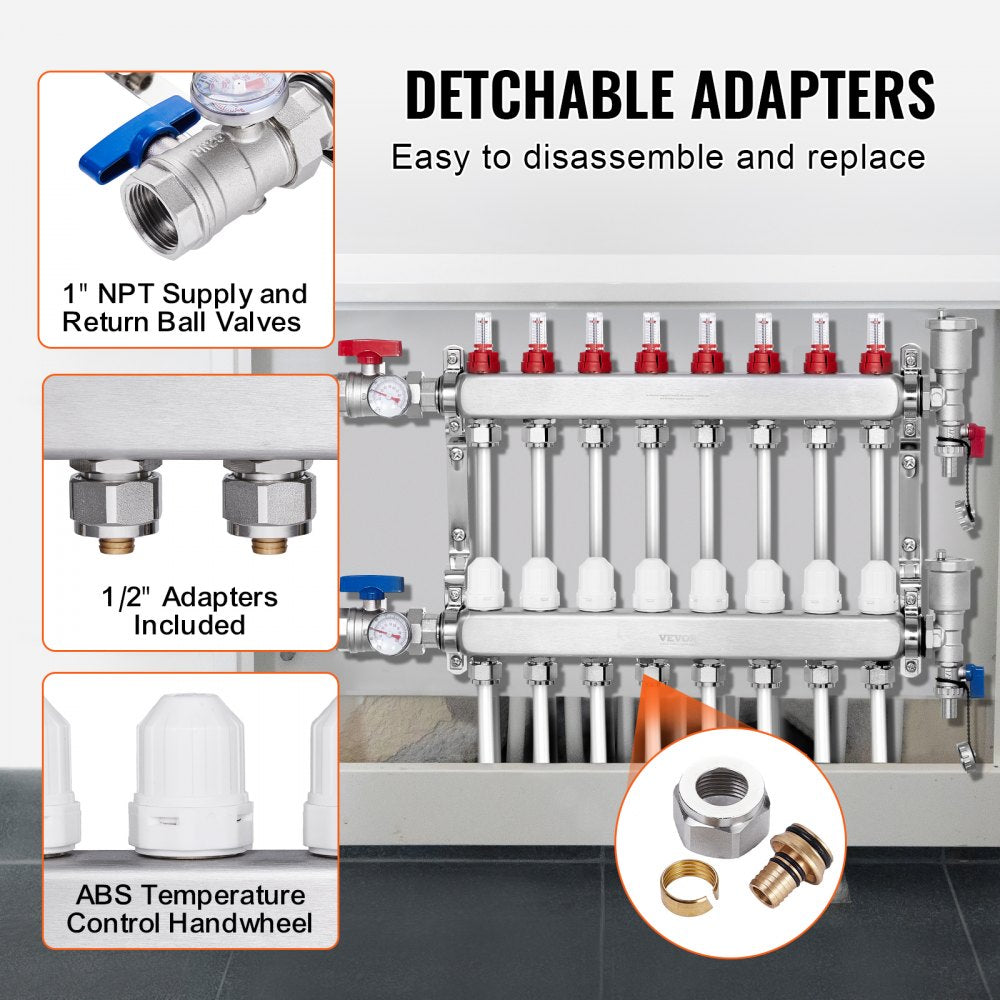 DETCHABLE ADAPTERS
Easy to disassemble and replace

1" NPT Supply and Return Ball Valves

1/2" Adapters Included

ABS Temperature Control Handwheel

VEVOR