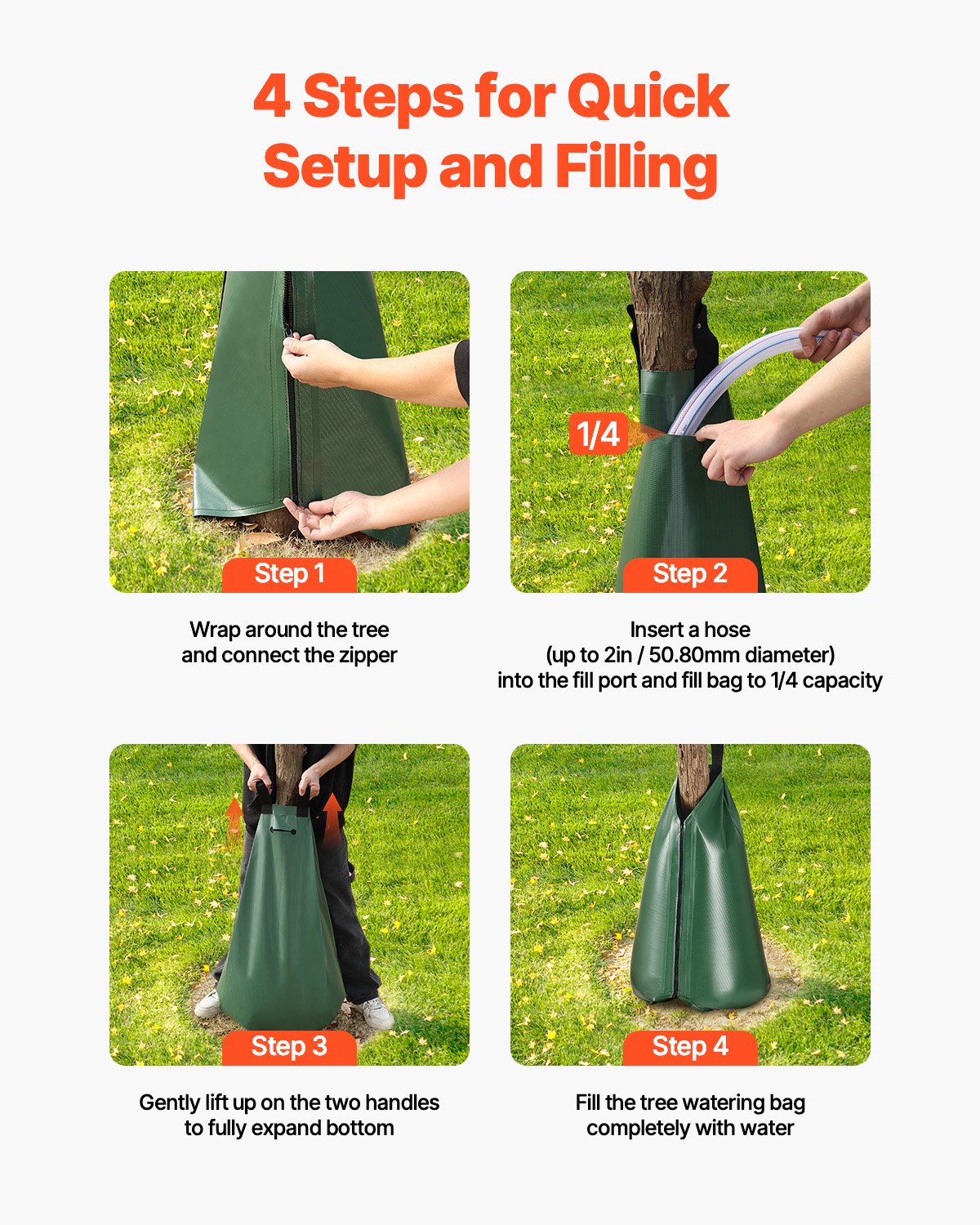 4 Steps for Quick Setup and Filling

Step 1

Wrap around the tree and connect the zipper

1/4

Step 2

Insert a hose (up to 2in / 50.80mm diameter) into the fill port and fill bag to 1/4 capacity

Step 3

Gently lift up on the two handles to fully expand bottom

Step 4

Fill the tree watering bag completely with water