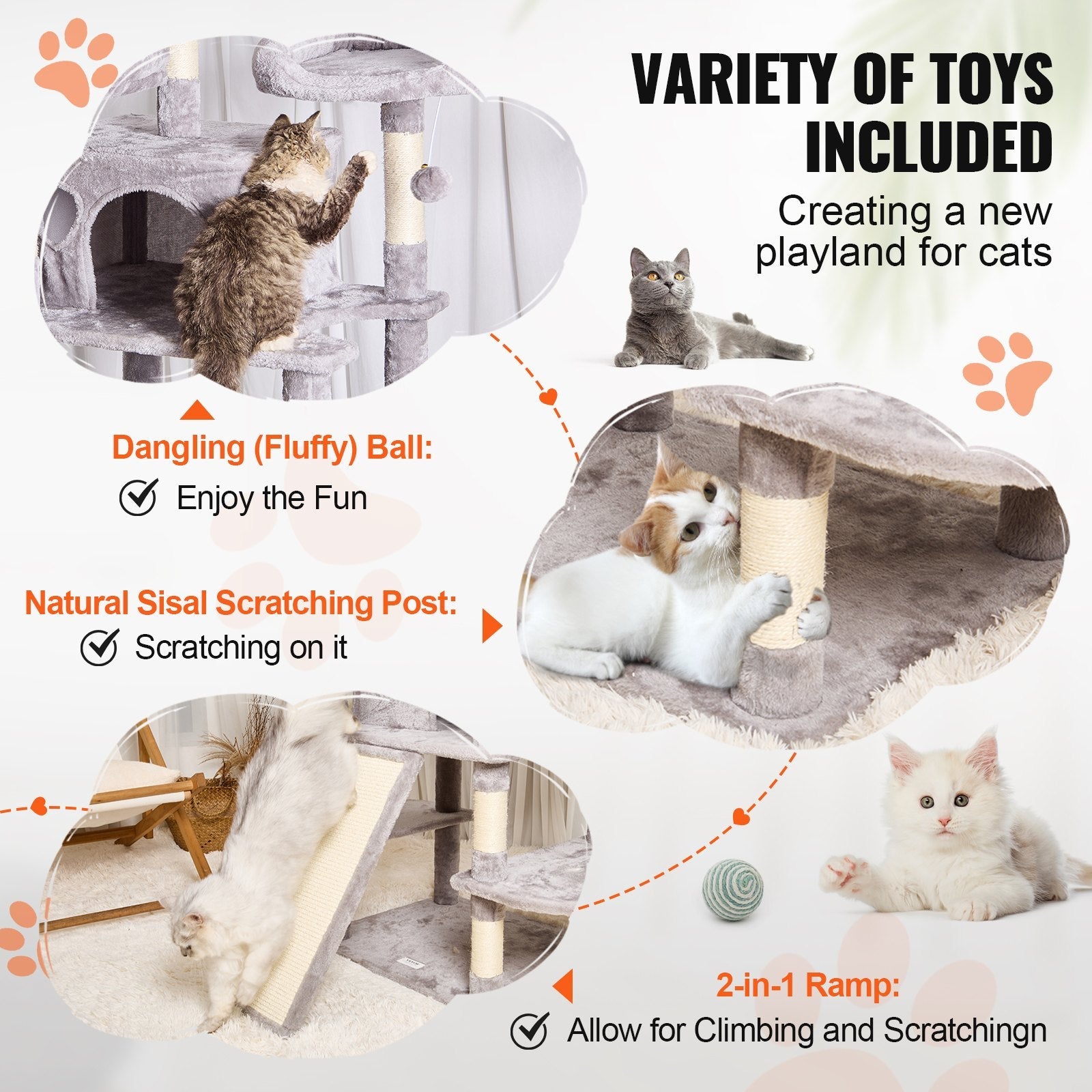 VARIETY OF TOYS INCLUDED

Creating a new playland for cats

Dangling (Fluffy) Ball:
Enjoy the Fun

Natural Sisal Scratching Post:
Scratching on it

2-in-1 Ramp:
Allow for Climbing and Scratchingn