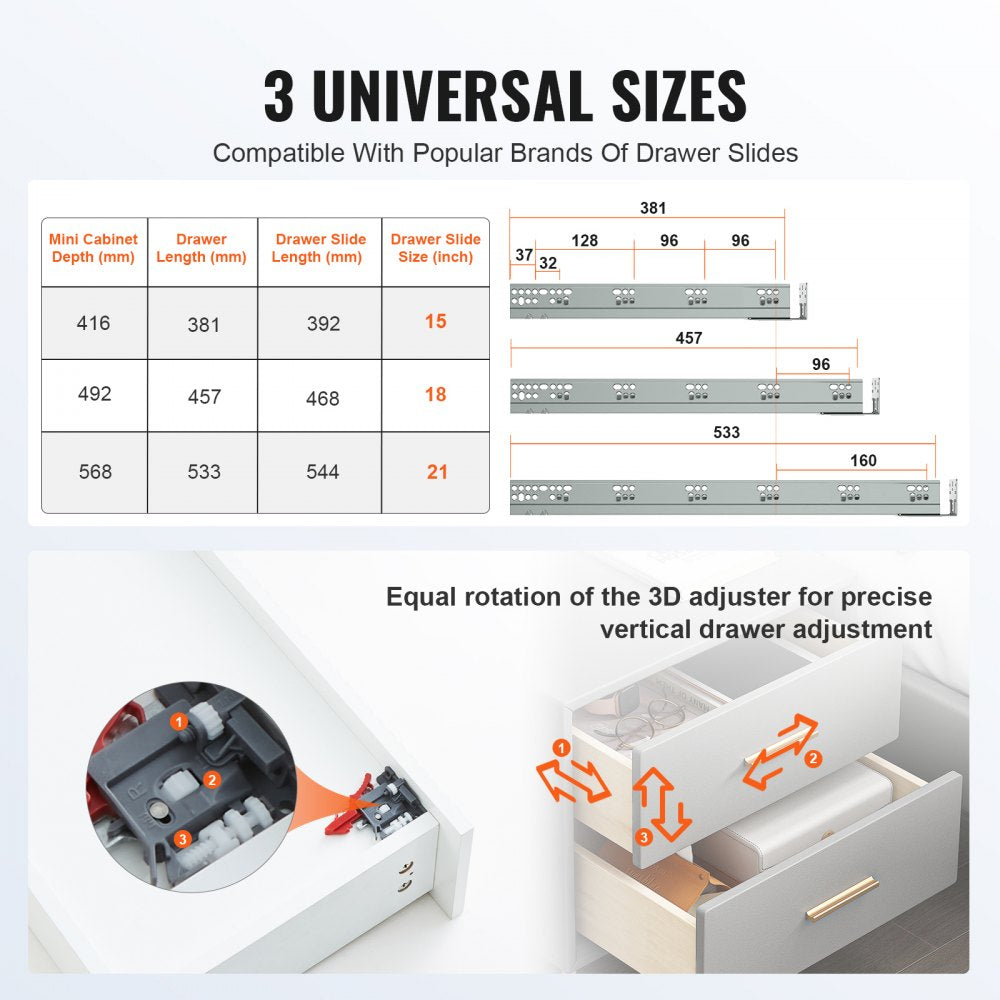 3 UNIVERSAL SIZES

Compatible With Popular Brands Of Drawer Slides

| Mini Cabinet Depth (mm) | Drawer Length (mm) | Drawer Slide Length (mm) | Drawer Slide Size (inch) |
|---|---|---|---|
| 416 | 381 | 392 | 15 |
| 492 | 457 | 468 | 18 |
| 568 | 533 | 544 | 21 |

381
37
32
128
96
96

457
96

533
160

Equal rotation of the 3D adjuster for precise vertical drawer adjustment

1
2
3

1
2
3