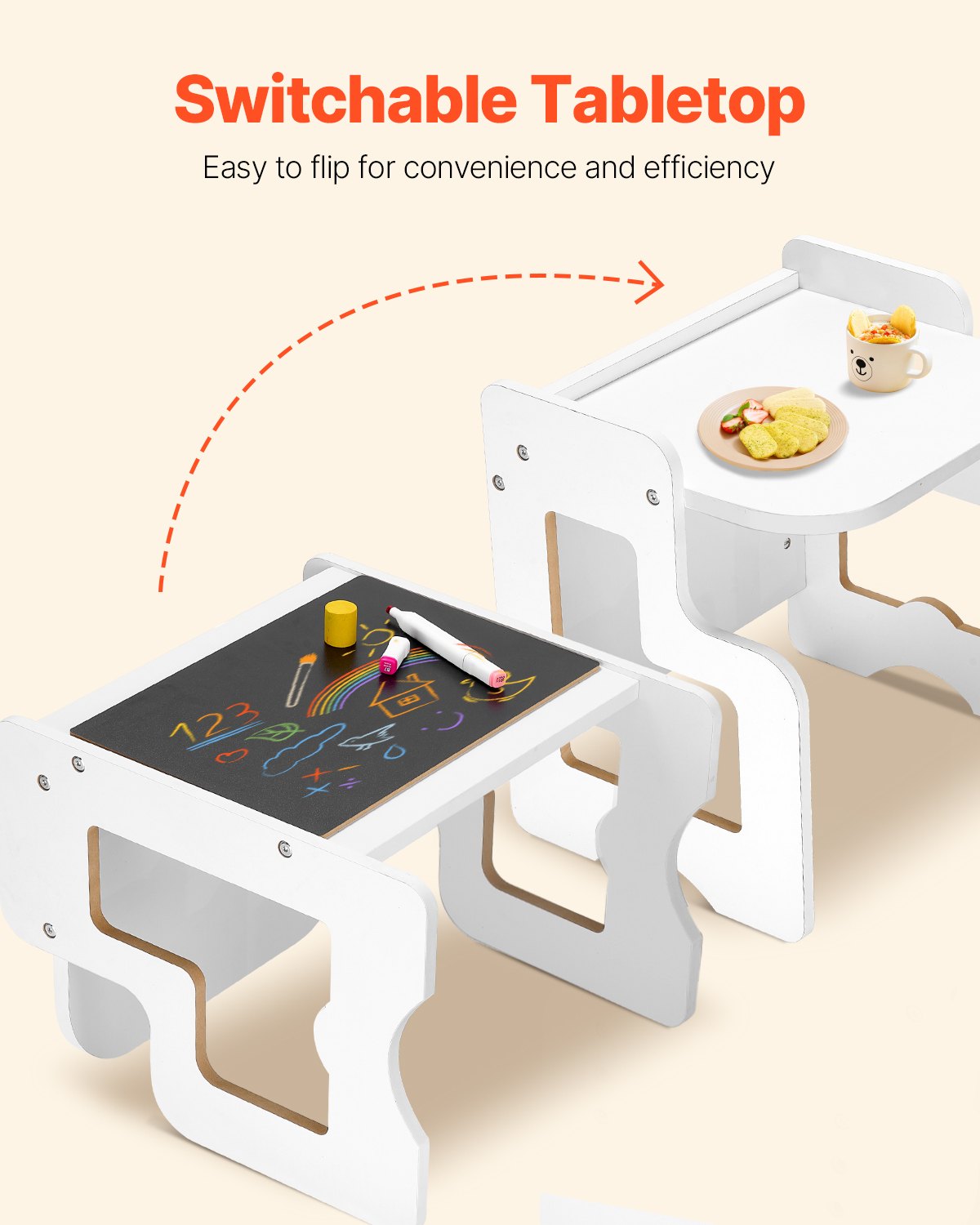 Switchable Tabletop

Easy to flip for convenience and efficiency

123