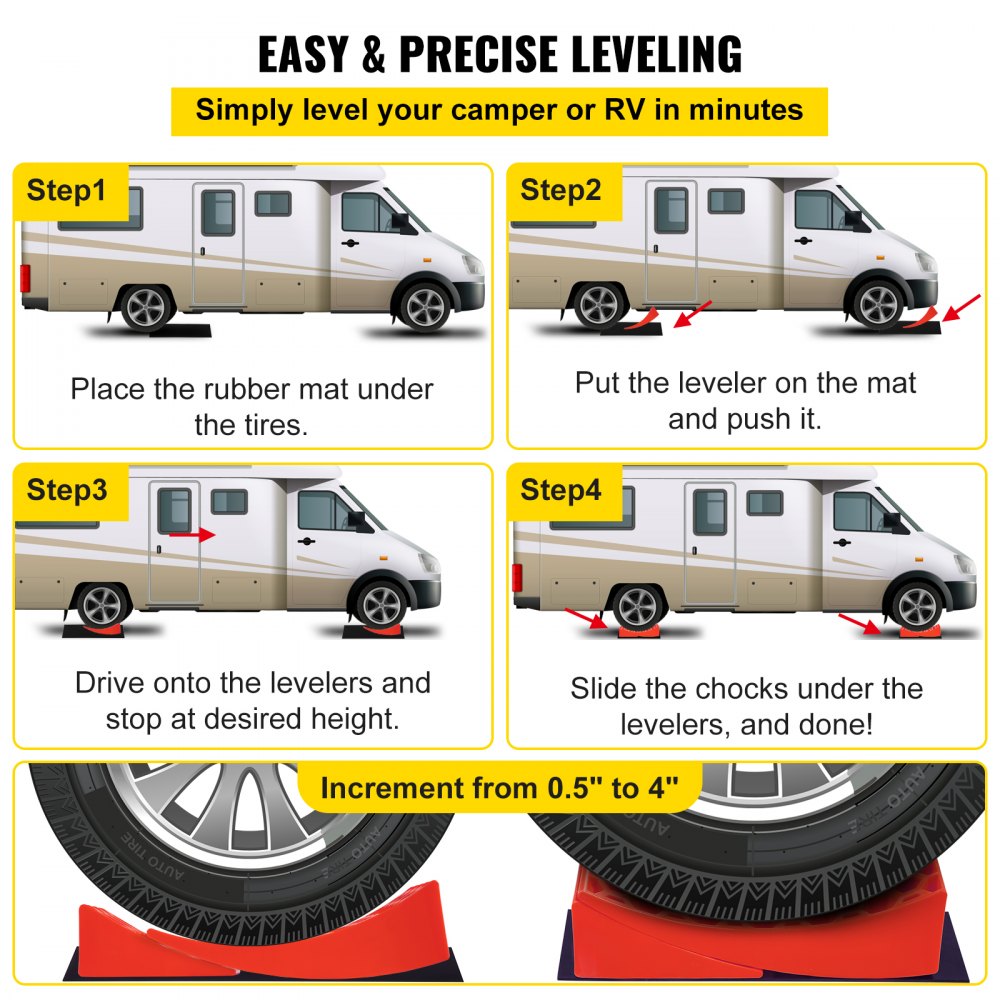 EASY & PRECISE LEVELING

Simply level your camper or RV in minutes

Step1

Place the rubber mat under the tires.

Step2

Put the leveler on the mat and push it.

Step3

Drive onto the levelers and stop at desired height.

Step4

Slide the chocks under the levelers, and done!

Increment from 0.5" to 4"

AUTO TIRE

AUTO TIRE