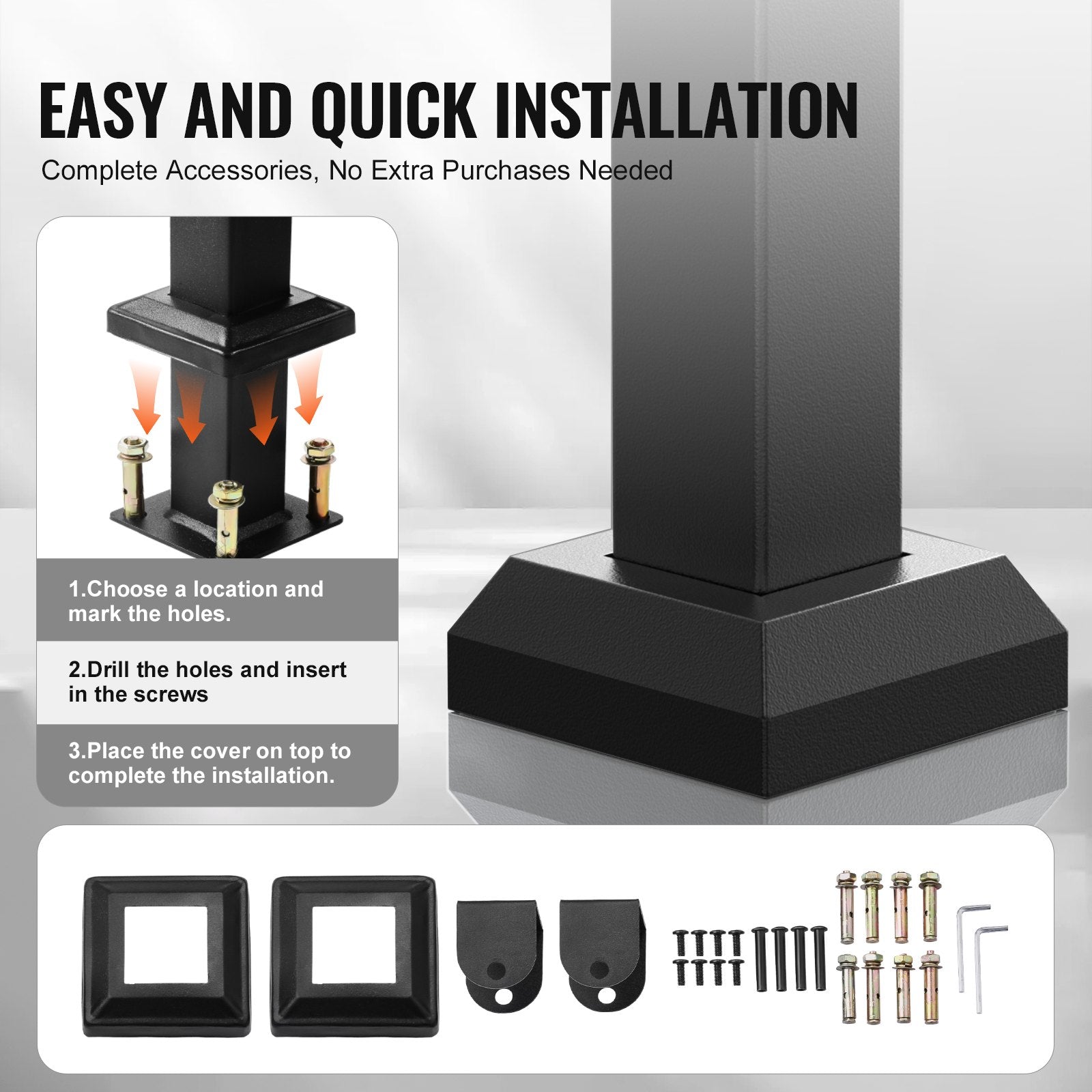 EASY AND QUICK INSTALLATION

Complete Accessories, No Extra Purchases Needed

1.Choose a location and mark the holes.

2.Drill the holes and insert in the screws

3.Place the cover on top to complete the installation.