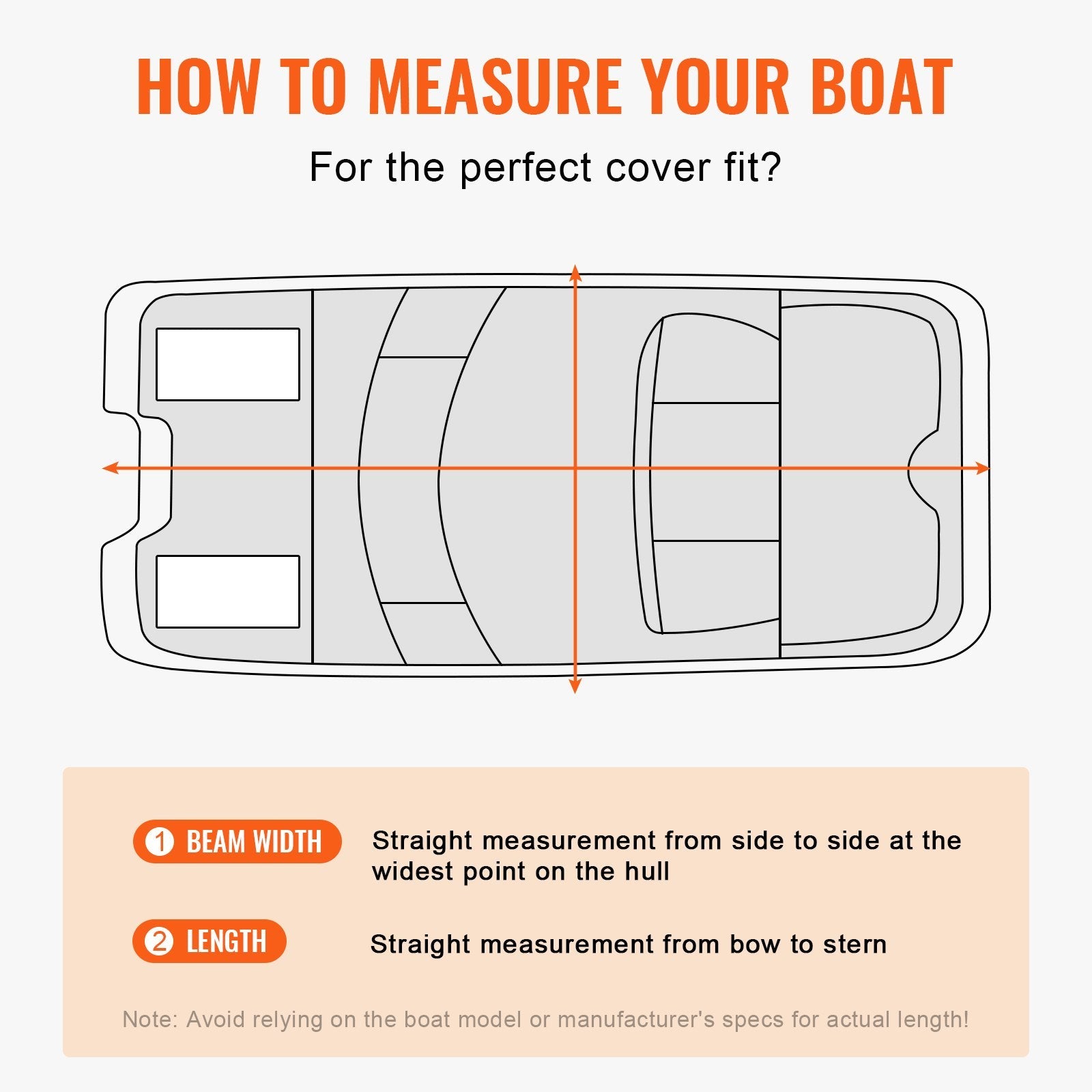 HOW TO MEASURE YOUR BOAT

For the perfect cover fit?

1 BEAM WIDTH

Straight measurement from side to side at the widest point on the hull

2 LENGTH

Straight measurement from bow to stern

Note: Avoid relying on the boat model or manufacturer's specs for actual length!