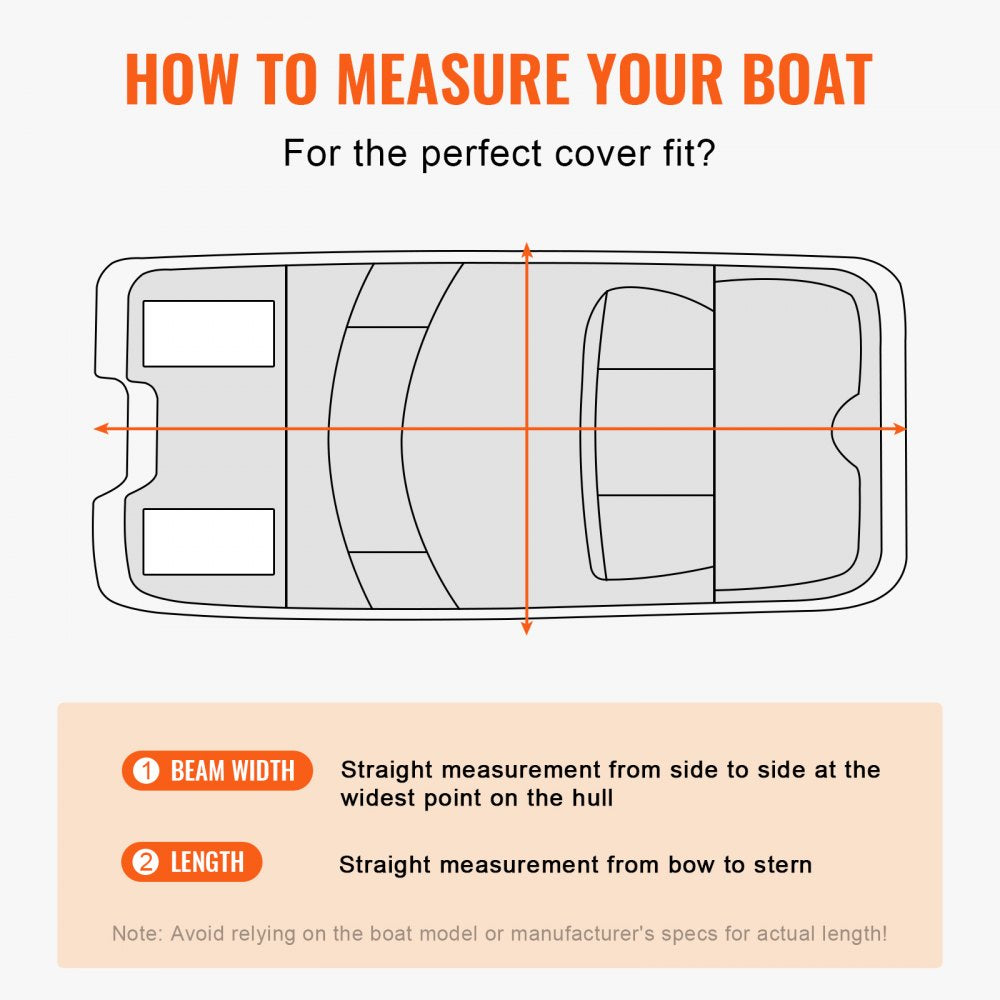 HOW TO MEASURE YOUR BOAT

For the perfect cover fit?

1 BEAM WIDTH Straight measurement from side to side at the widest point on the hull

2 LENGTH Straight measurement from bow to stern

Note: Avoid relying on the boat model or manufacturer's specs for actual length!