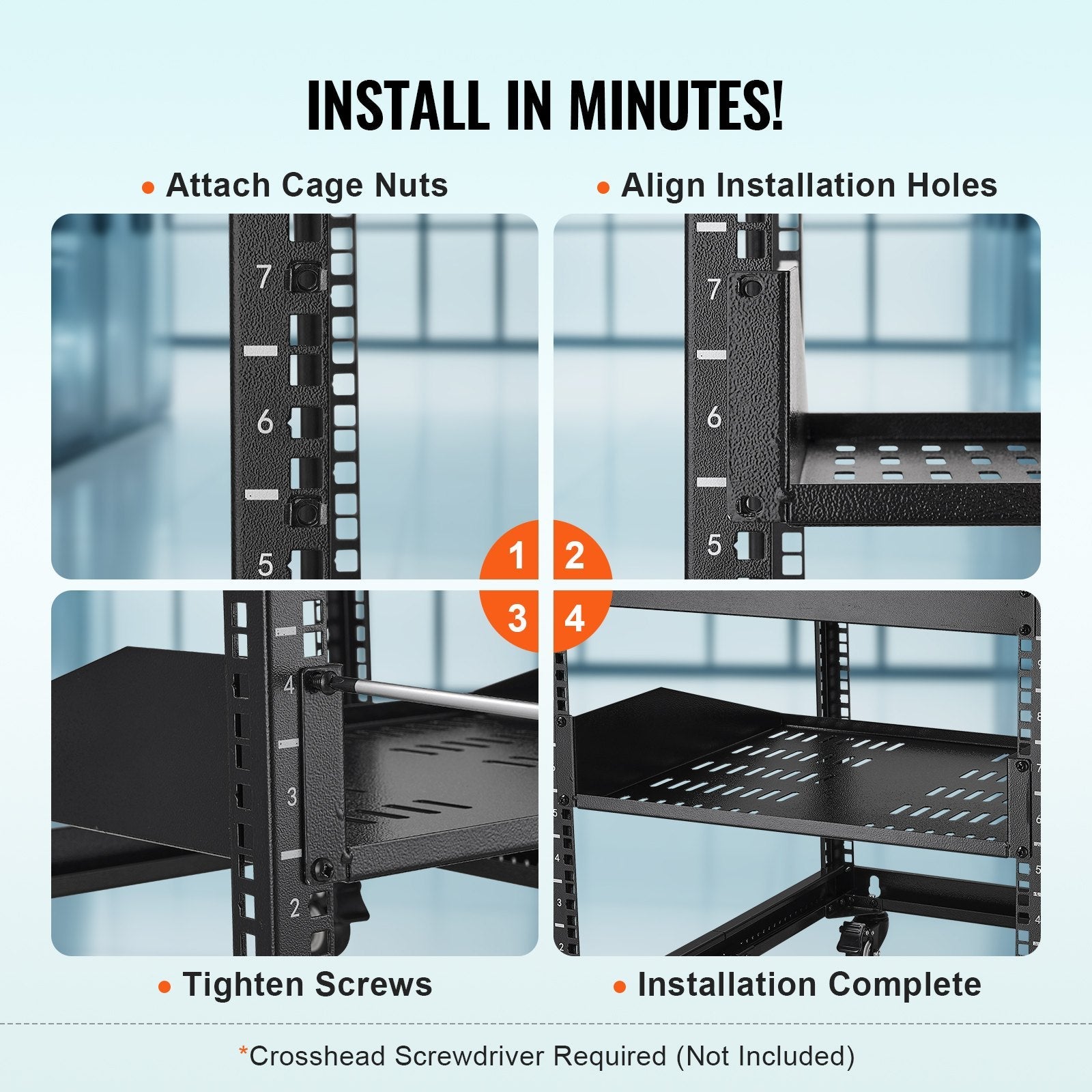 INSTALL IN MINUTES!

• Attach Cage Nuts

• Align Installation Holes

7
6
5

7
6
5

1 2
3 4

4
3
2

• Tighten Screws

• Installation Complete

*Crosshead Screwdriver Required (Not Included)