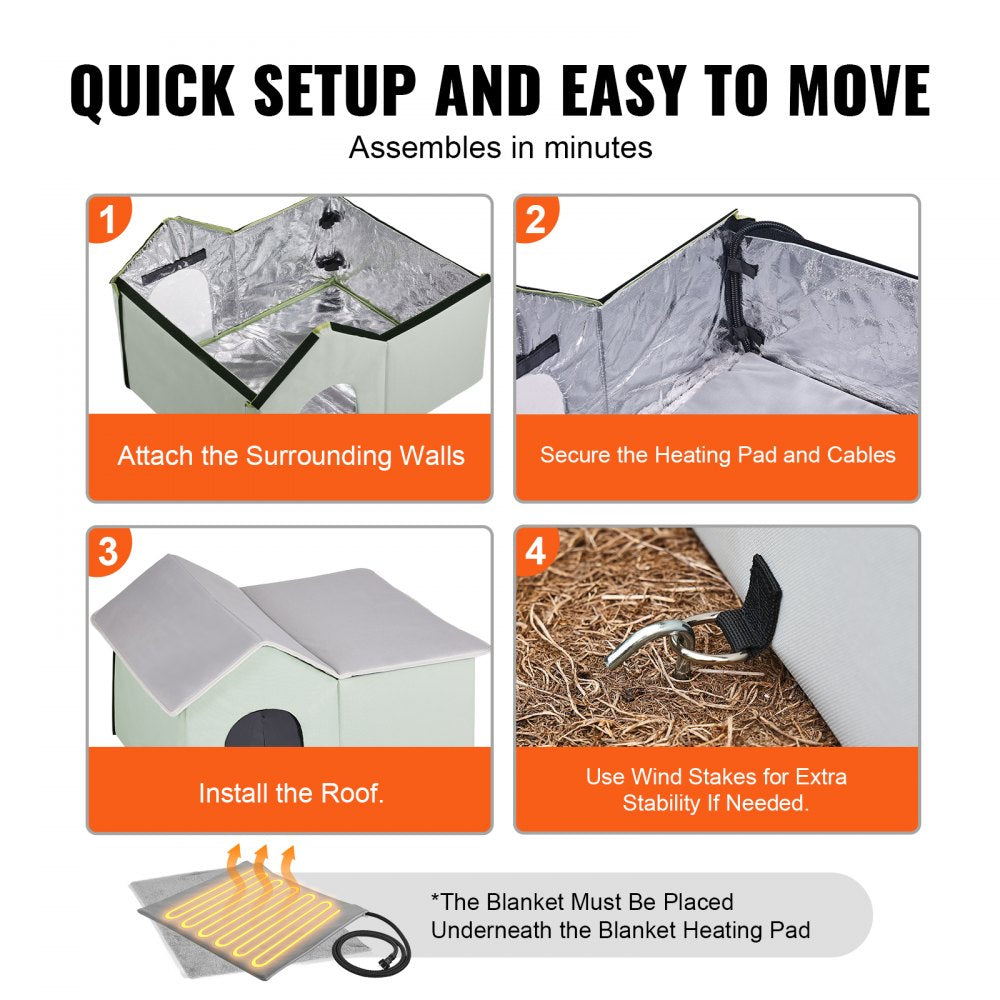 QUICK SETUP AND EASY TO MOVE
Assembles in minutes

1
Attach the Surrounding Walls

2
Secure the Heating Pad and Cables

3
Install the Roof.

4
Use Wind Stakes for Extra Stability If Needed.

*The Blanket Must Be Placed Underneath the Blanket Heating Pad