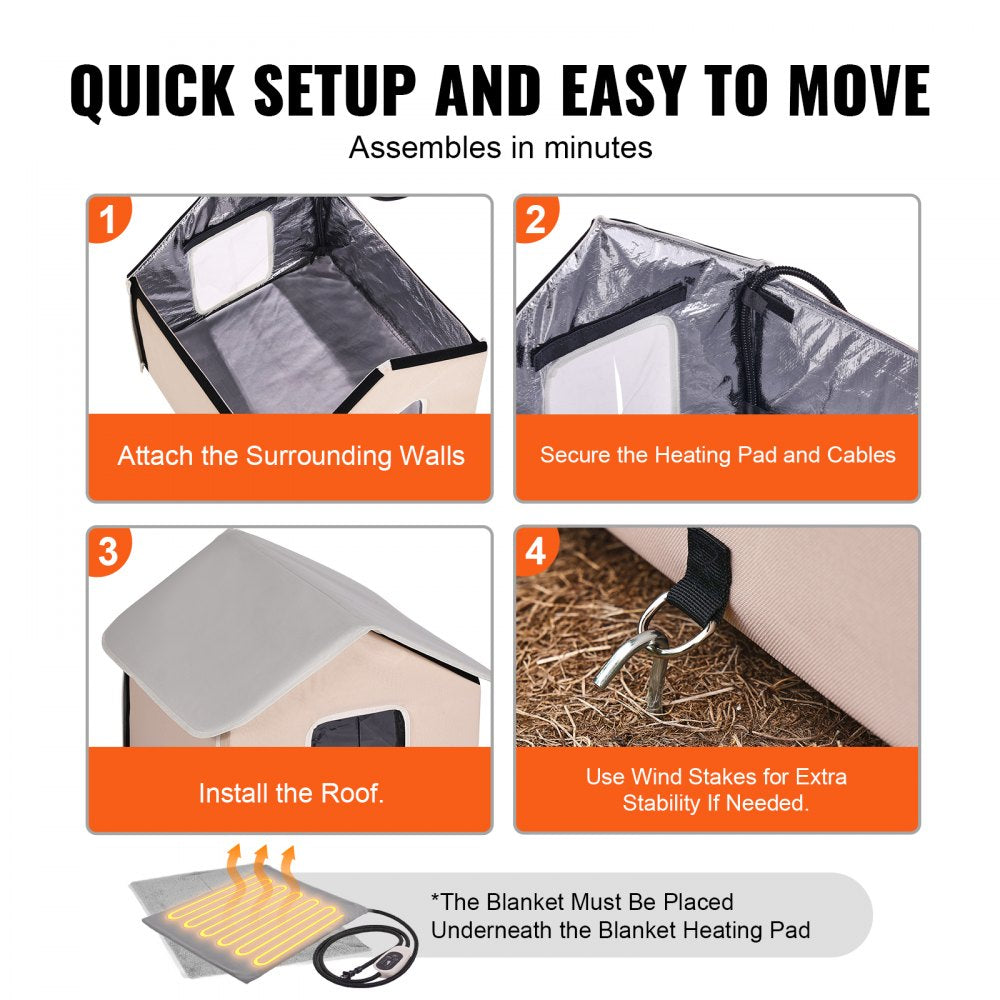 QUICK SETUP AND EASY TO MOVE

Assembles in minutes

1

Attach the Surrounding Walls

2

Secure the Heating Pad and Cables

3

Install the Roof.

4

Use Wind Stakes for Extra Stability If Needed.

*The Blanket Must Be Placed Underneath the Blanket Heating Pad