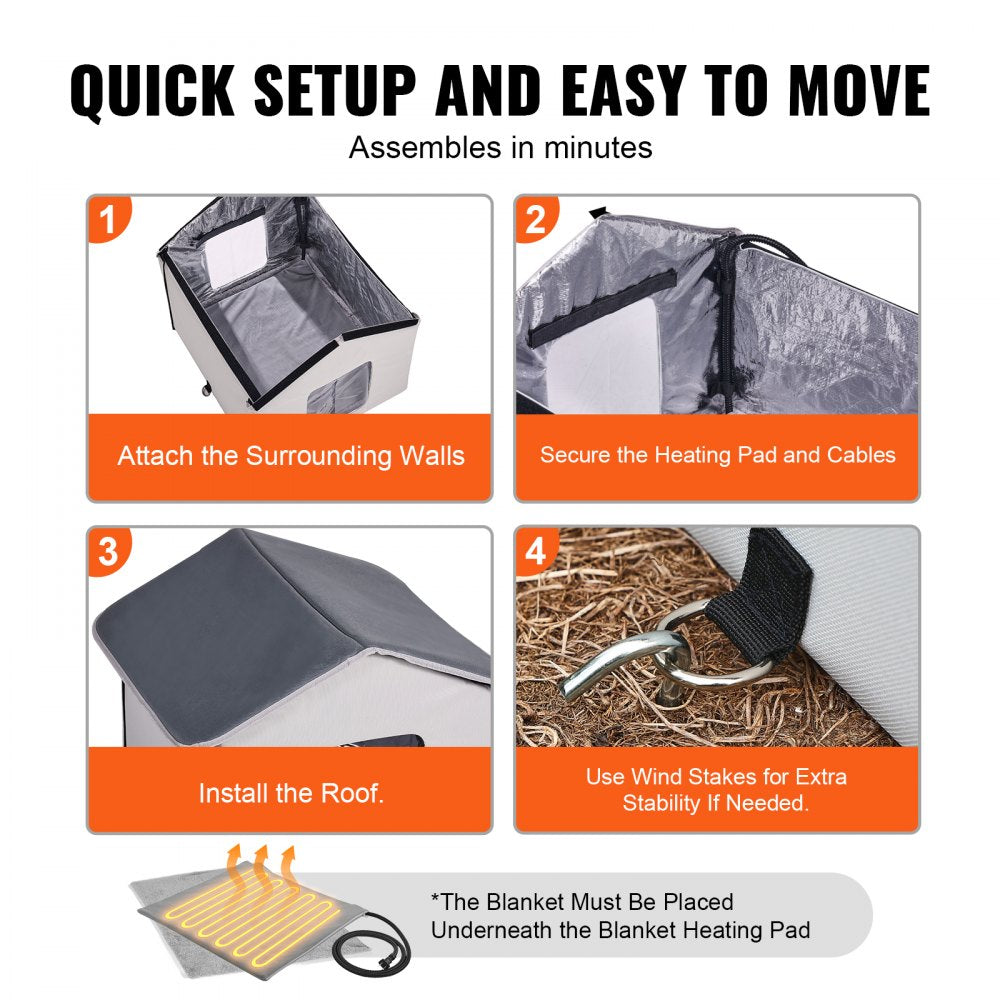 QUICK SETUP AND EASY TO MOVE

Assembles in minutes

1

Attach the Surrounding Walls

2

Secure the Heating Pad and Cables

3

Install the Roof.

4

Use Wind Stakes for Extra Stability If Needed.

*The Blanket Must Be Placed Underneath the Blanket Heating Pad