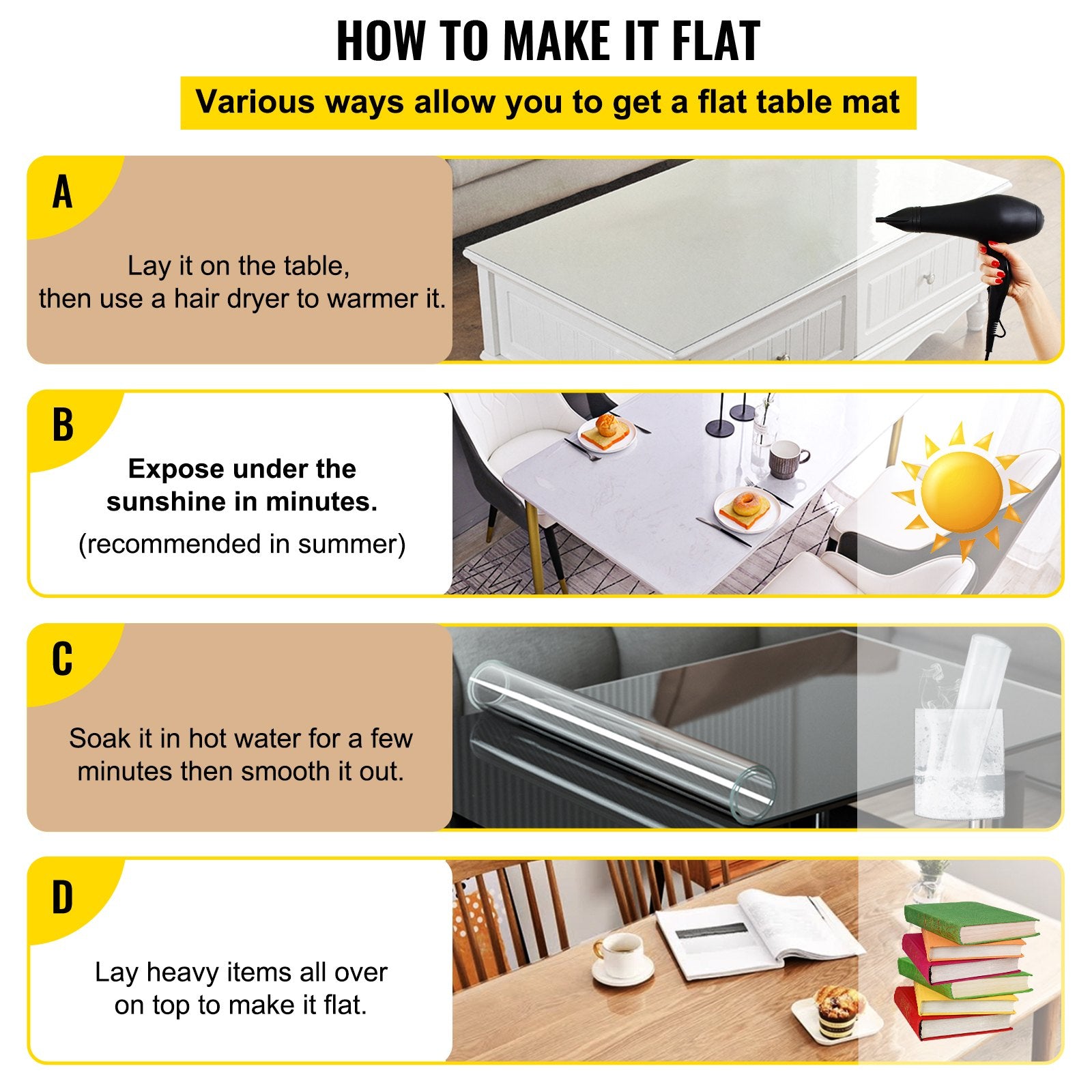 HOW TO MAKE IT FLAT

Various ways allow you to get a flat table mat

A

Lay it on the table, then use a hair dryer to warmer it.

B

Expose under the sunshine in minutes.

(recommended in summer)

C

Soak it in hot water for a few minutes then smooth it out.

D

Lay heavy items all over on top to make it flat.