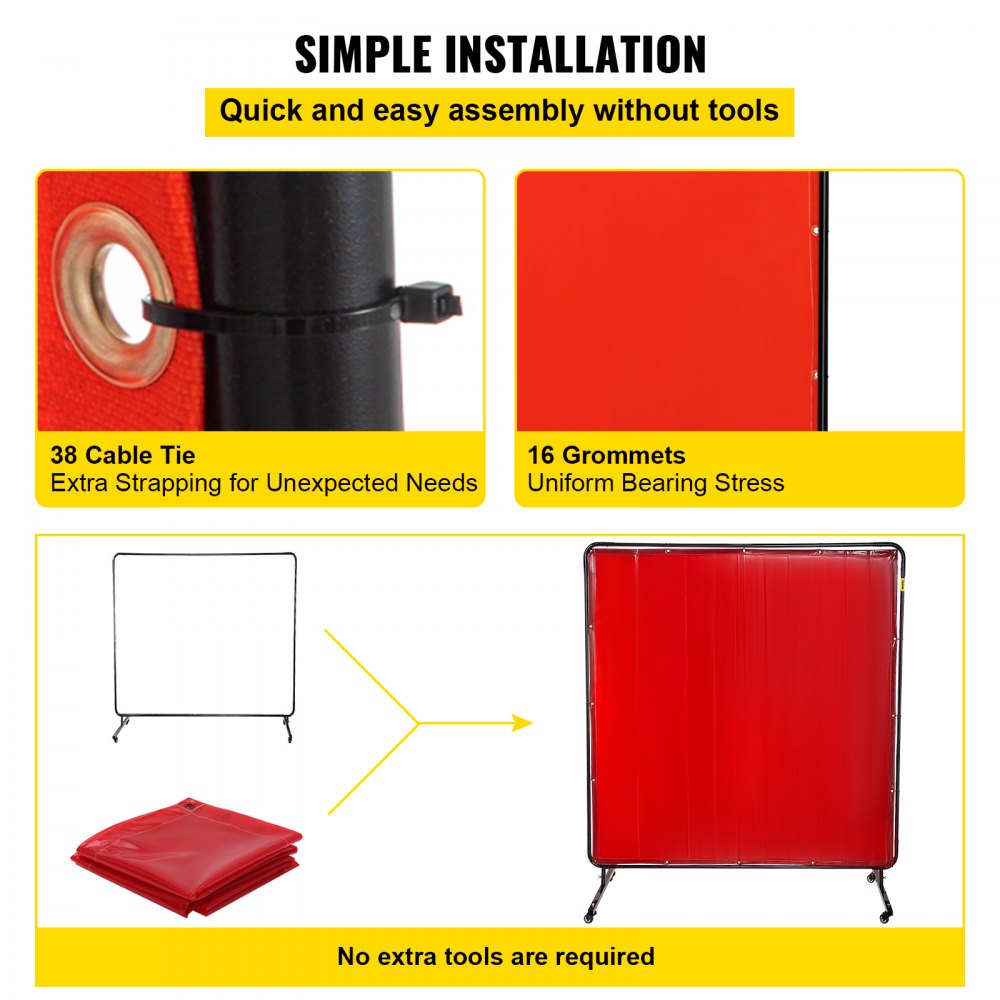 SIMPLE INSTALLATION

Quick and easy assembly without tools

38 Cable Tie
Extra Strapping for Unexpected Needs

16 Grommets
Uniform Bearing Stress

No extra tools are required