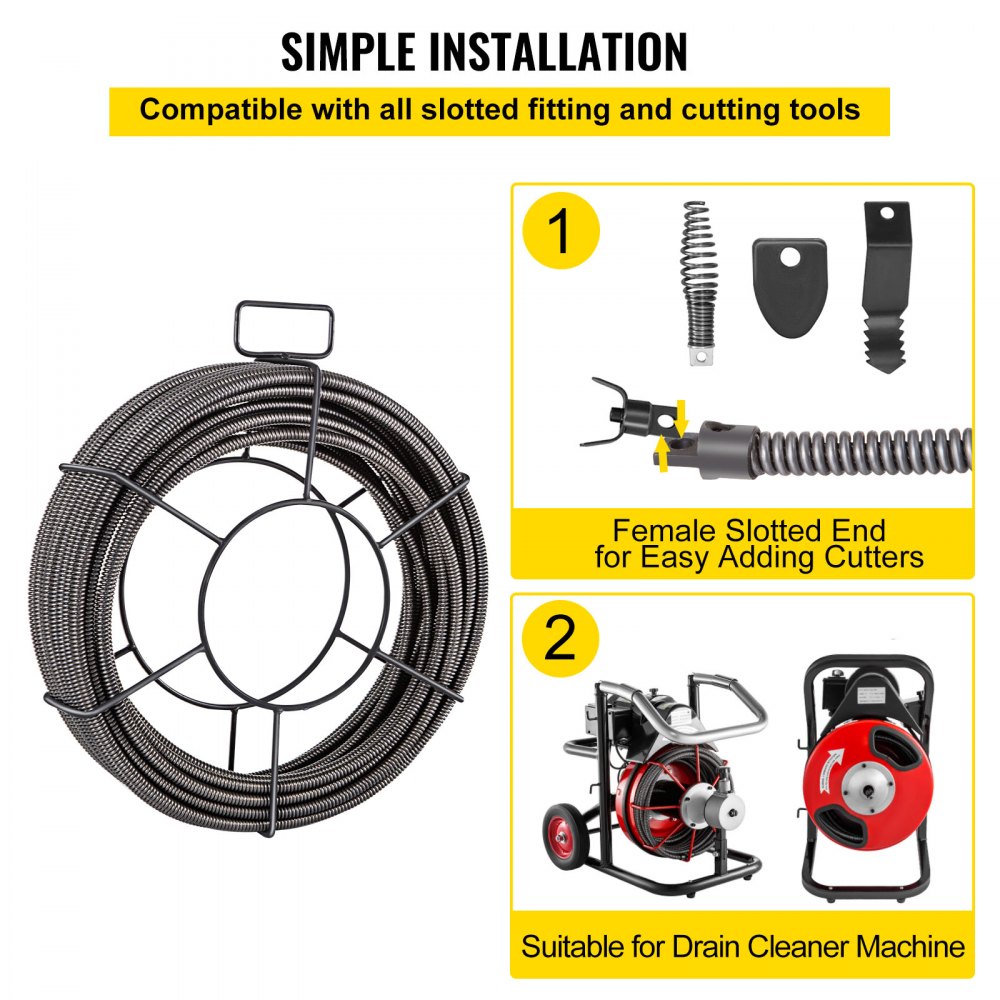 SIMPLE INSTALLATION

Compatible with all slotted fitting and cutting tools

1

Female Slotted End for Easy Adding Cutters

2

Suitable for Drain Cleaner Machine