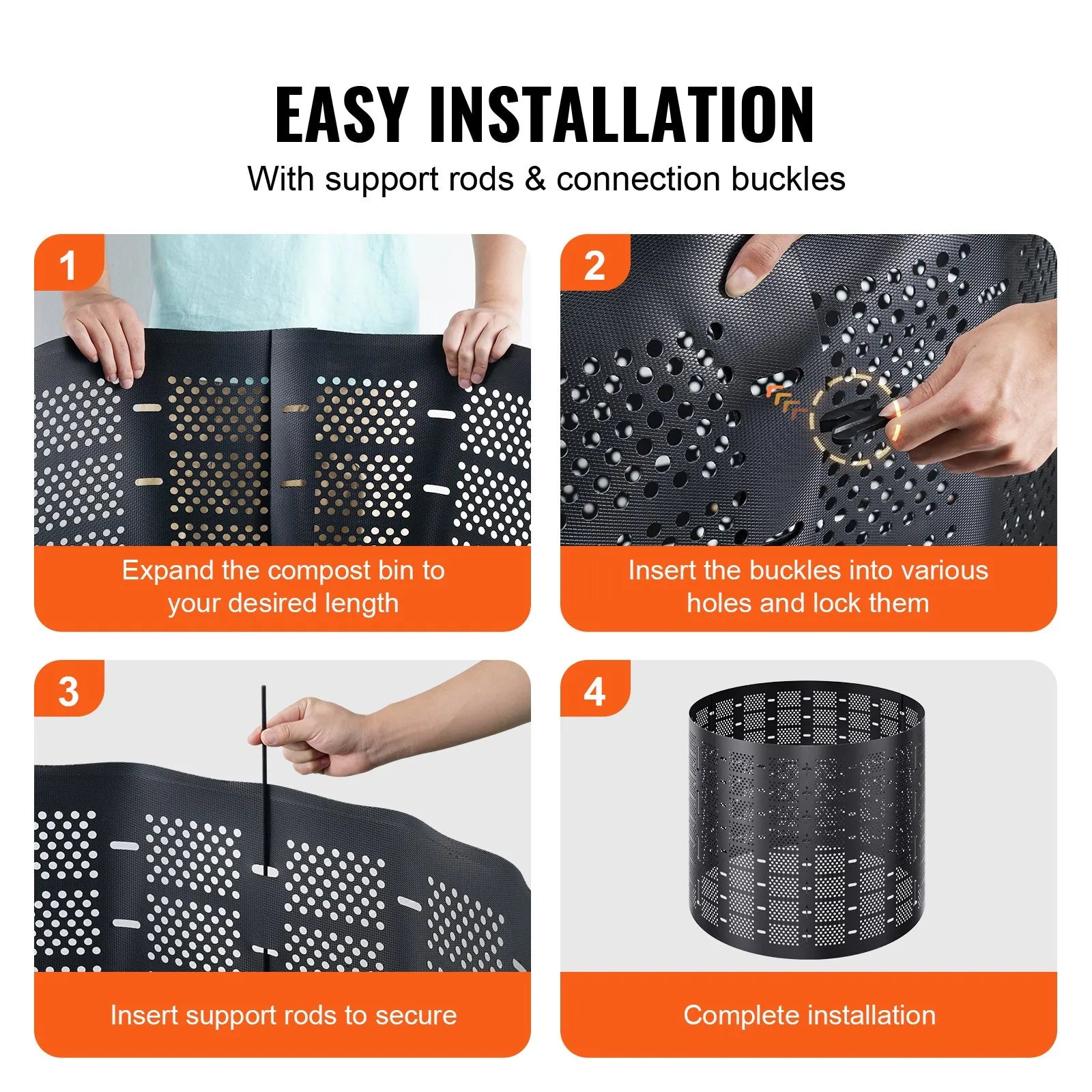 EASY INSTALLATION
With support rods & connection buckles

1
Expand the compost bin to your desired length

2
Insert the buckles into various holes and lock them

3
Insert support rods to secure

4
Complete installation