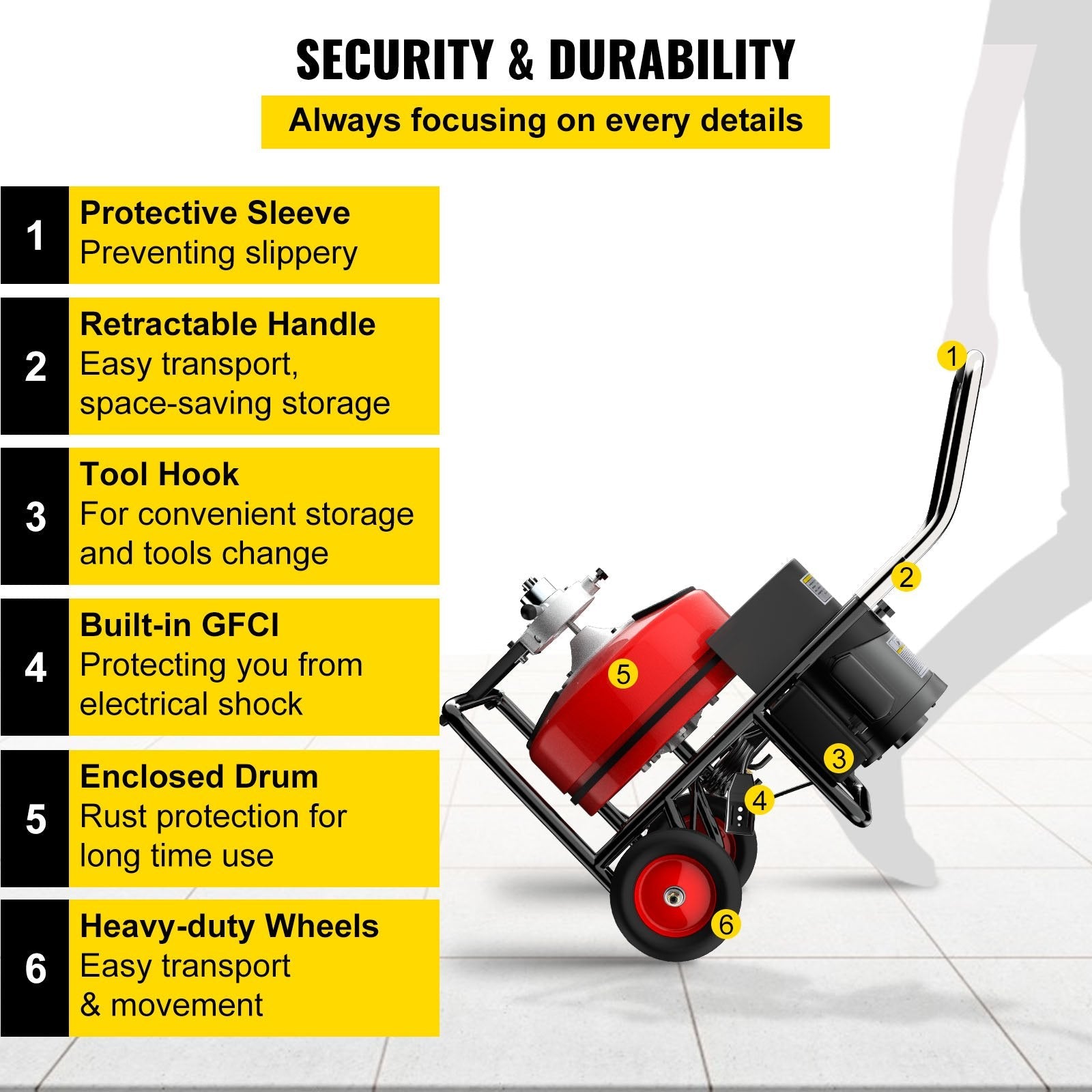 SECURITY & DURABILITY

Always focusing on every details

1 Protective Sleeve
Preventing slippery

2 Retractable Handle
Easy transport, space-saving storage

3 Tool Hook
For convenient storage and tools change

4 Built-in GFCI
Protecting you from electrical shock

5 Enclosed Drum
Rust protection for long time use

6 Heavy-duty Wheels
Easy transport & movement

1
2
5
3
4
6