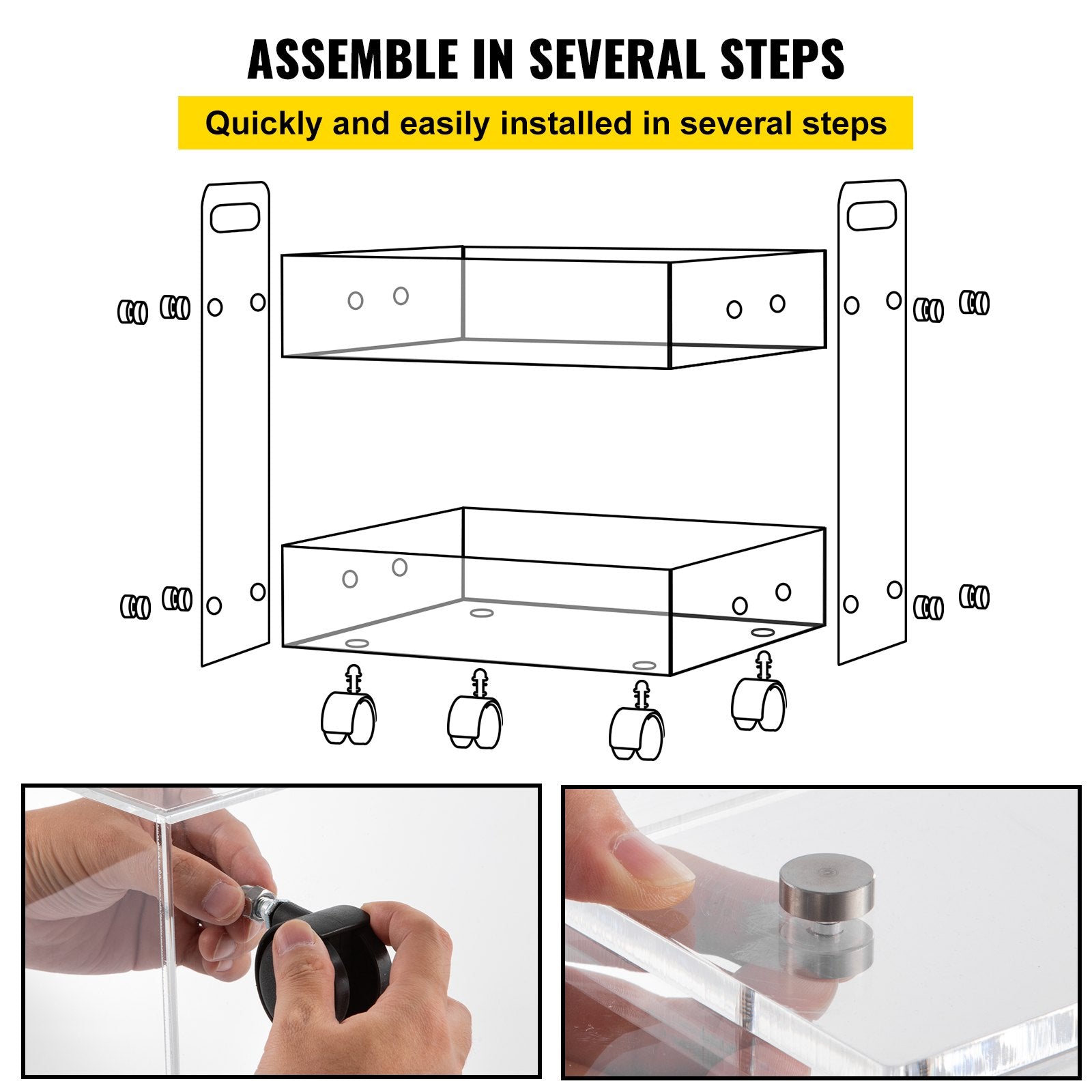 ASSEMBLE IN SEVERAL STEPS

Quickly and easily installed in several steps