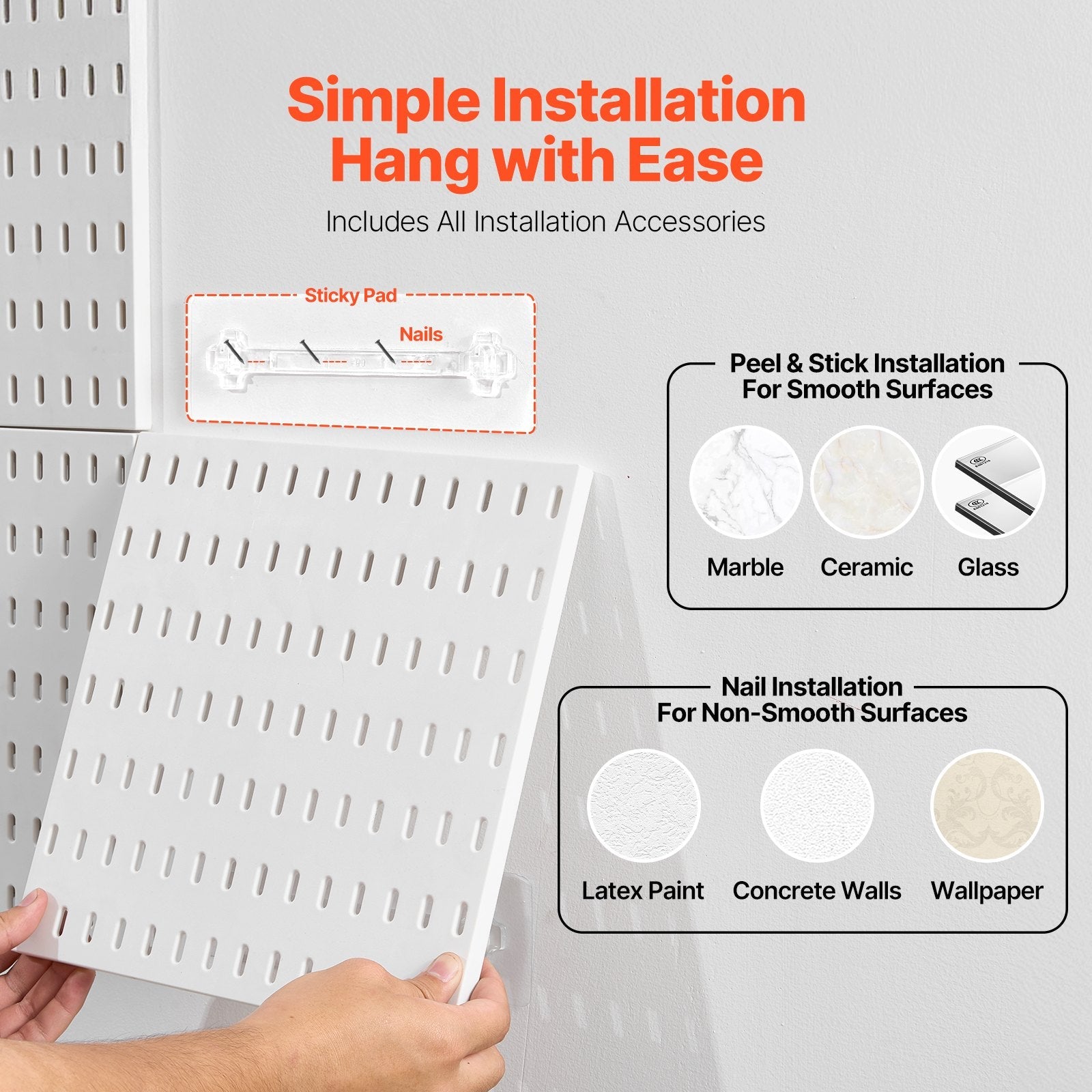 Simple Installation
Hang with Ease

Includes All Installation Accessories

Sticky Pad

Nails

Peel & Stick Installation
For Smooth Surfaces

Marble Ceramic Glass

Nail Installation
For Non-Smooth Surfaces

Latex Paint Concrete Walls Wallpaper