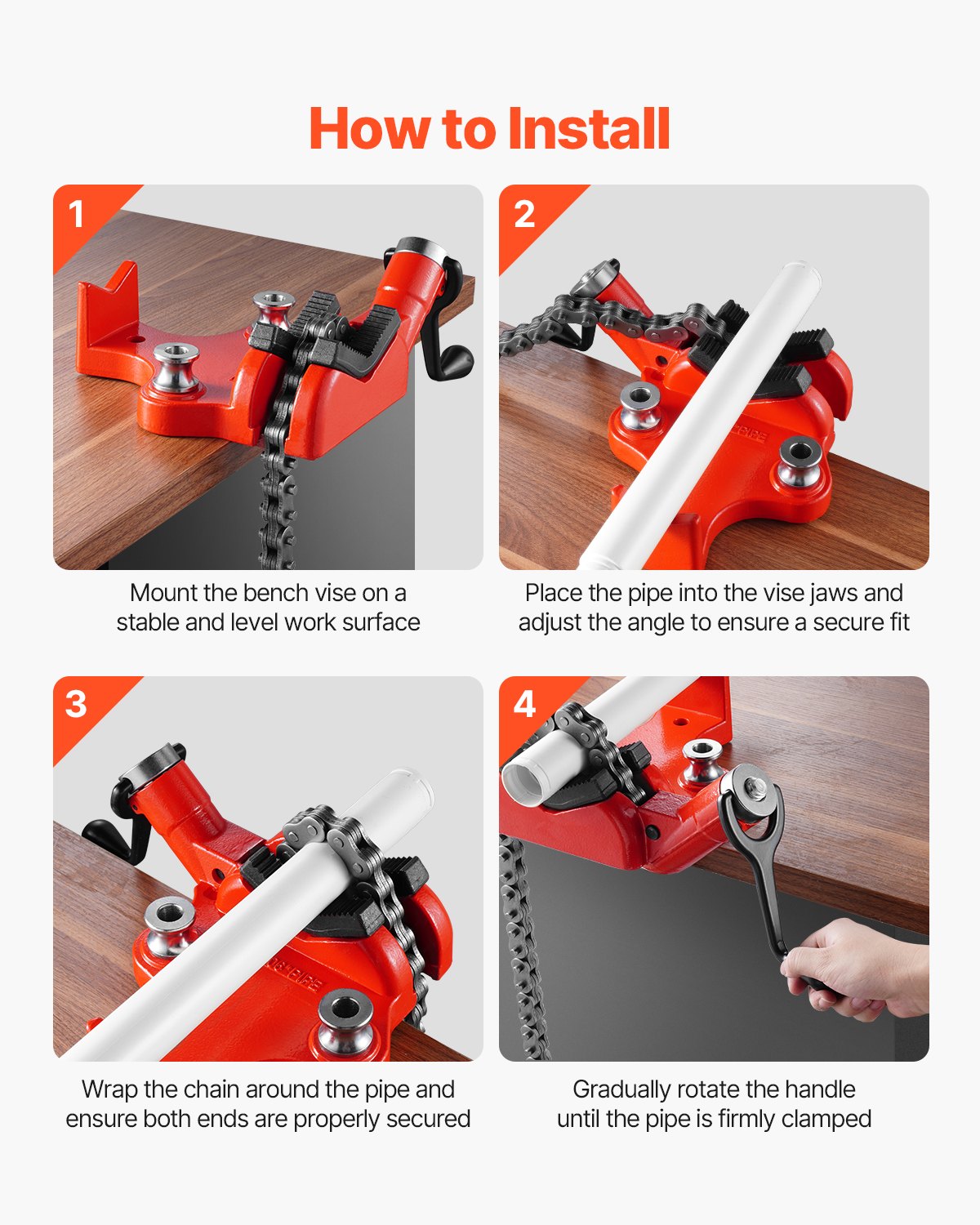 How to Install

1

Mount the bench vise on a stable and level work surface

2

Place the pipe into the vise jaws and adjust the angle to ensure a secure fit

3

Wrap the chain around the pipe and ensure both ends are properly secured

4

Gradually rotate the handle until the pipe is firmly clamped