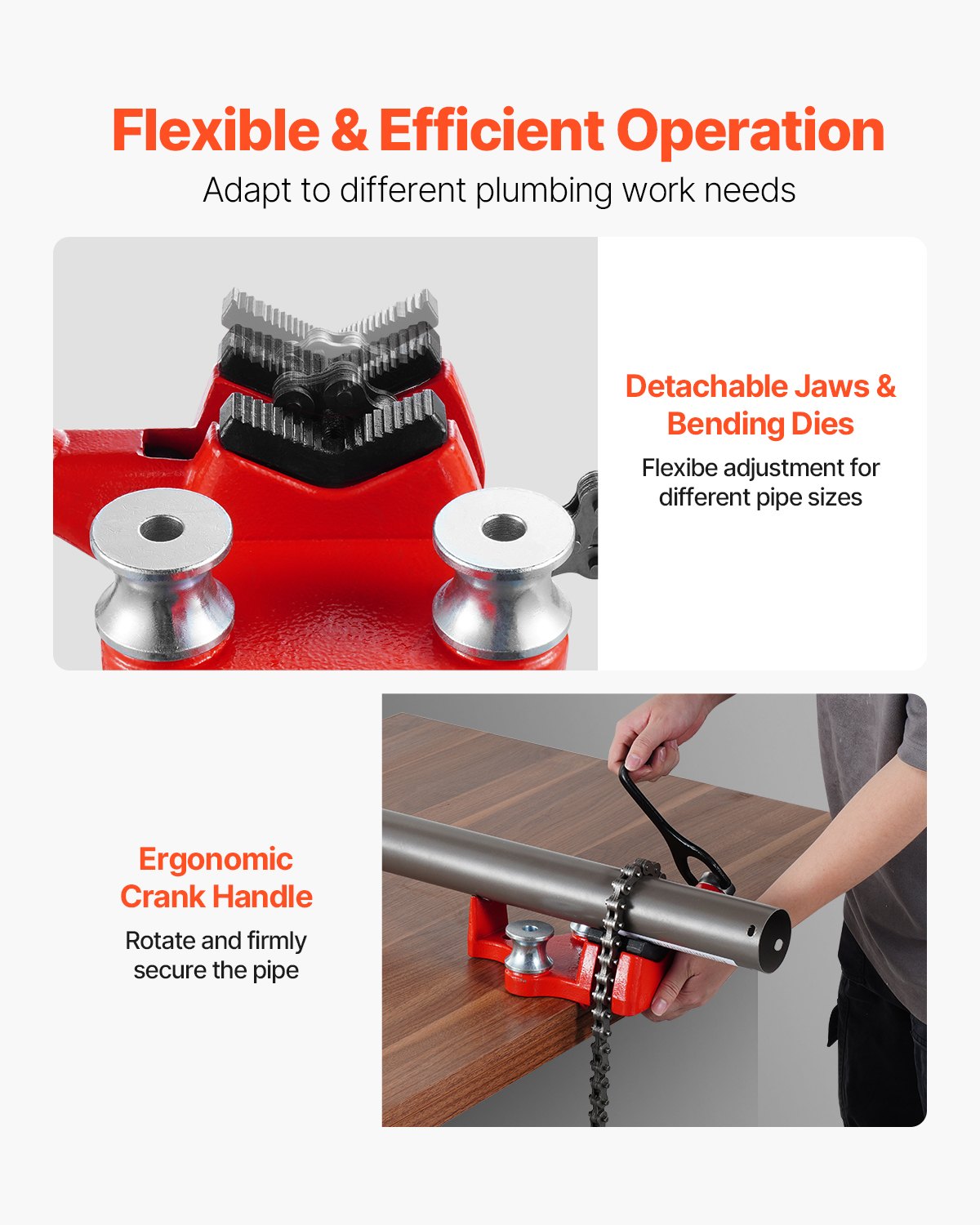 Flexible & Efficient Operation
Adapt to different plumbing work needs

Detachable Jaws & Bending Dies
Flexibe adjustment for different pipe sizes

Ergonomic Crank Handle
Rotate and firmly secure the pipe