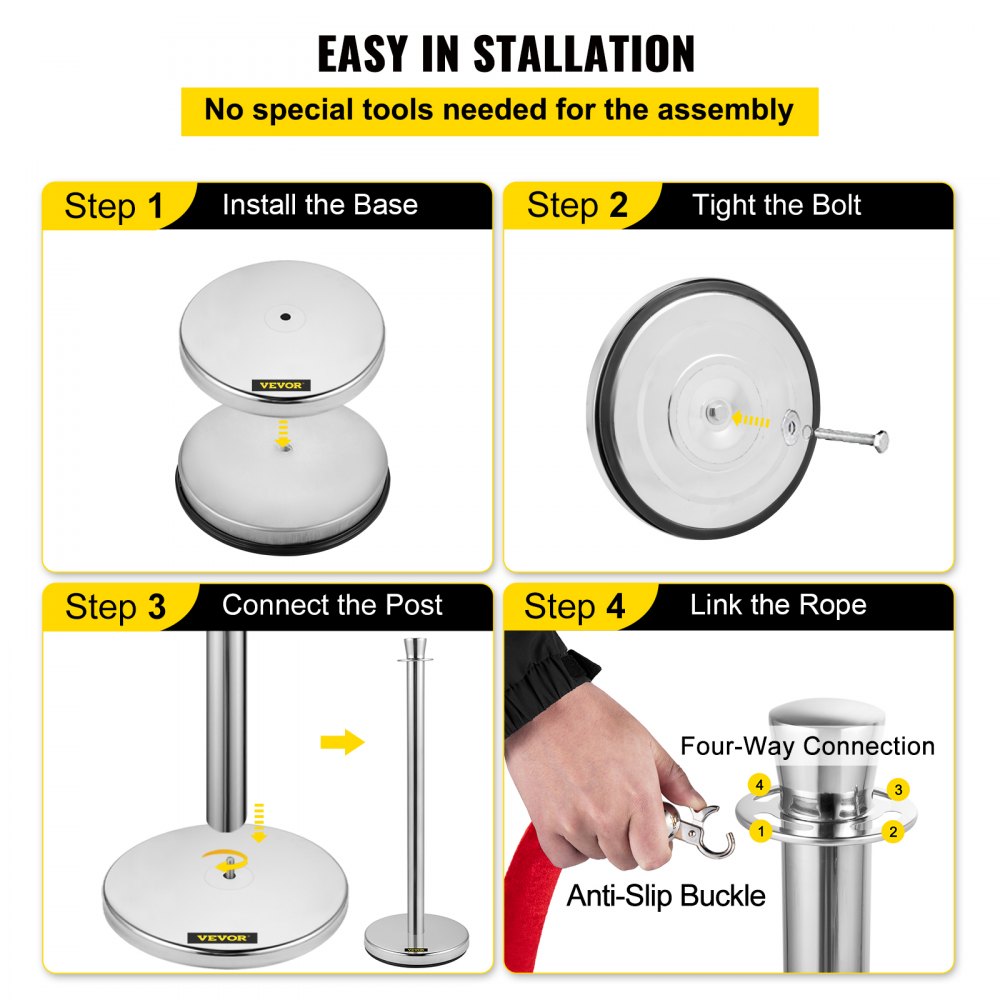 EASY IN STALLATION

No special tools needed for the assembly

Step 1 Install the Base

VEVOR

Step 2 Tight the Bolt

Step 3 Connect the Post

VEVOR

VEVOR

Step 4 Link the Rope

Four-Way Connection

4

3

1

2

Anti-Slip Buckle