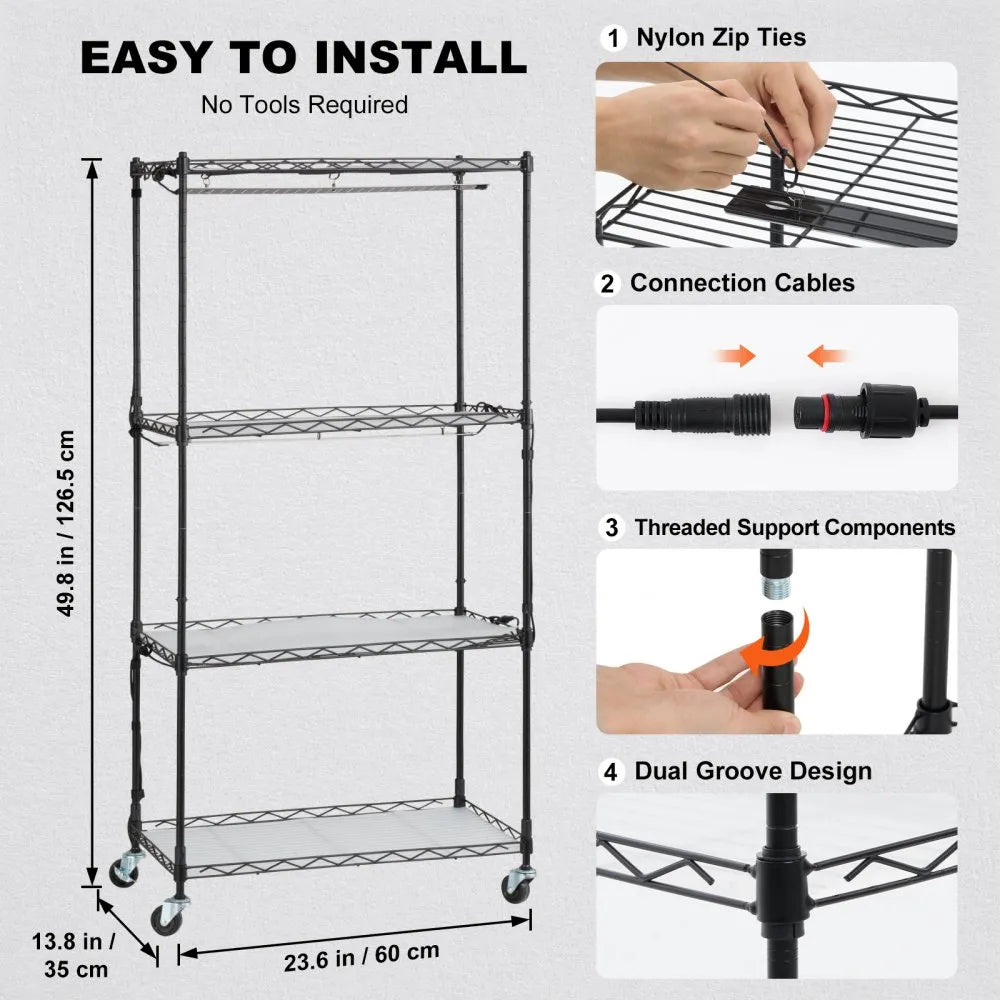 EASY TO INSTALL
No Tools Required

49.8 in / 126.5 cm

13.8 in / 35 cm

23.6 in / 60 cm

1 Nylon Zip Ties

2 Connection Cables

3 Threaded Support Components

4 Dual Groove Design