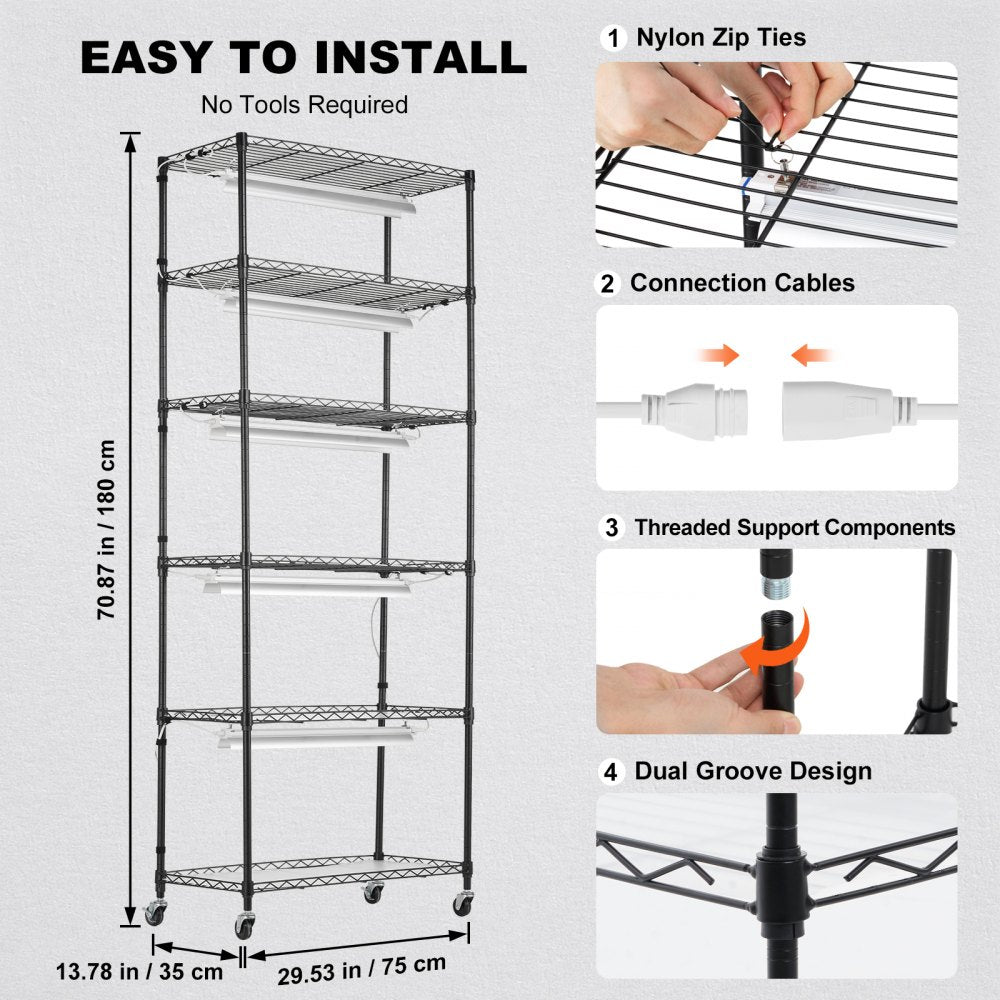 EASY TO INSTALL
No Tools Required

70.87 in / 180 cm

13.78 in / 35 cm

29.53 in / 75 cm

1 Nylon Zip Ties

2 Connection Cables

3 Threaded Support Components

4 Dual Groove Design