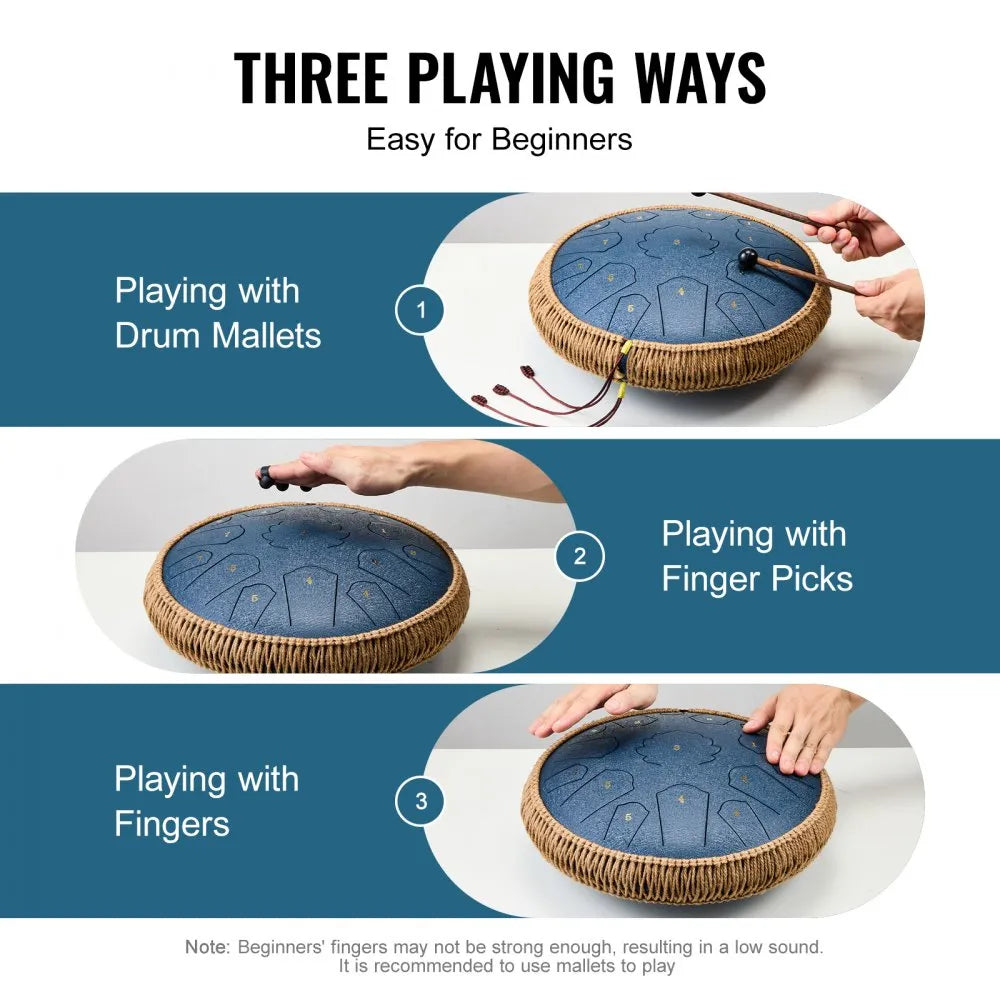 THREE PLAYING WAYS
Easy for Beginners

Playing with Drum Mallets

1

2

Playing with Finger Picks

Playing with Fingers

3

Note: Beginners' fingers may not be strong enough, resulting in a low sound. It is recommended to use mallets to play