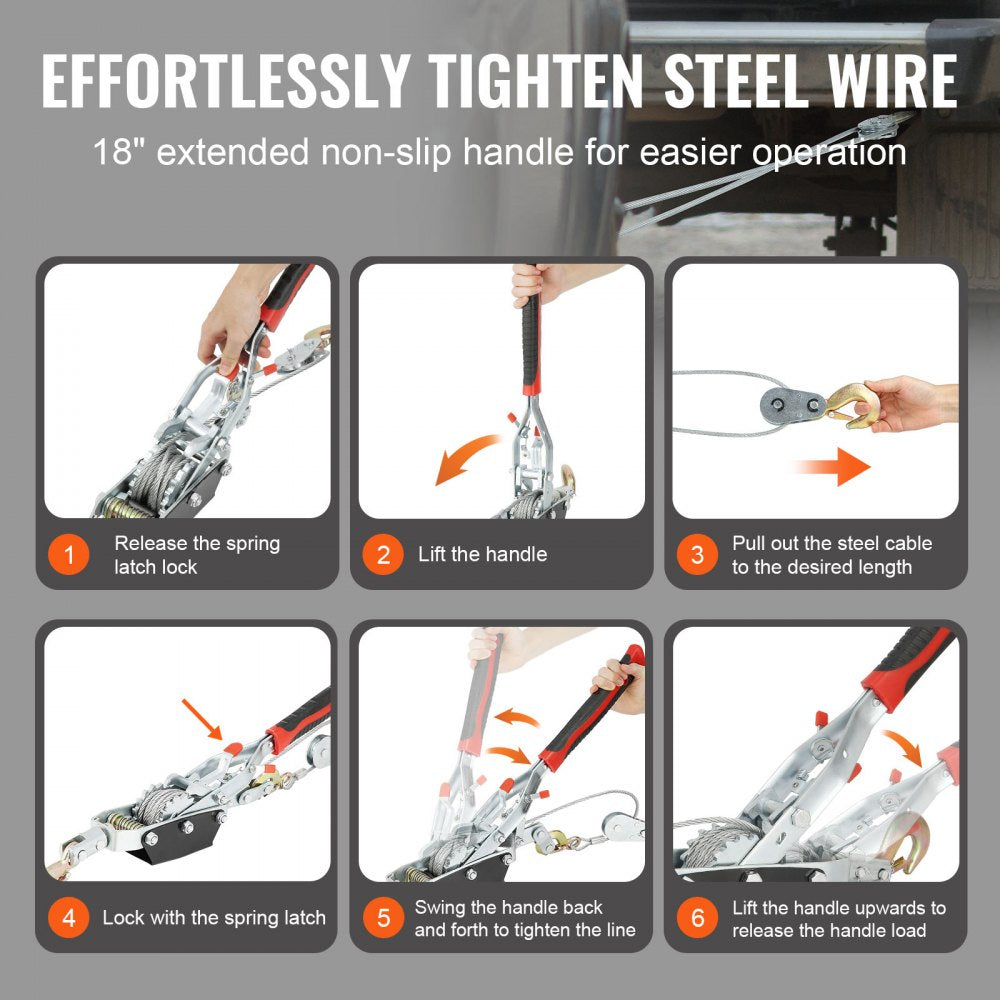 EFFORTLESSLY TIGHTEN STEEL WIRE

18" extended non-slip handle for easier operation

1 Release the spring latch lock

2 Lift the handle

3 Pull out the steel cable to the desired length

4 Lock with the spring latch

5 Swing the handle back and forth to tighten the line

6 Lift the handle upwards to release the handle load