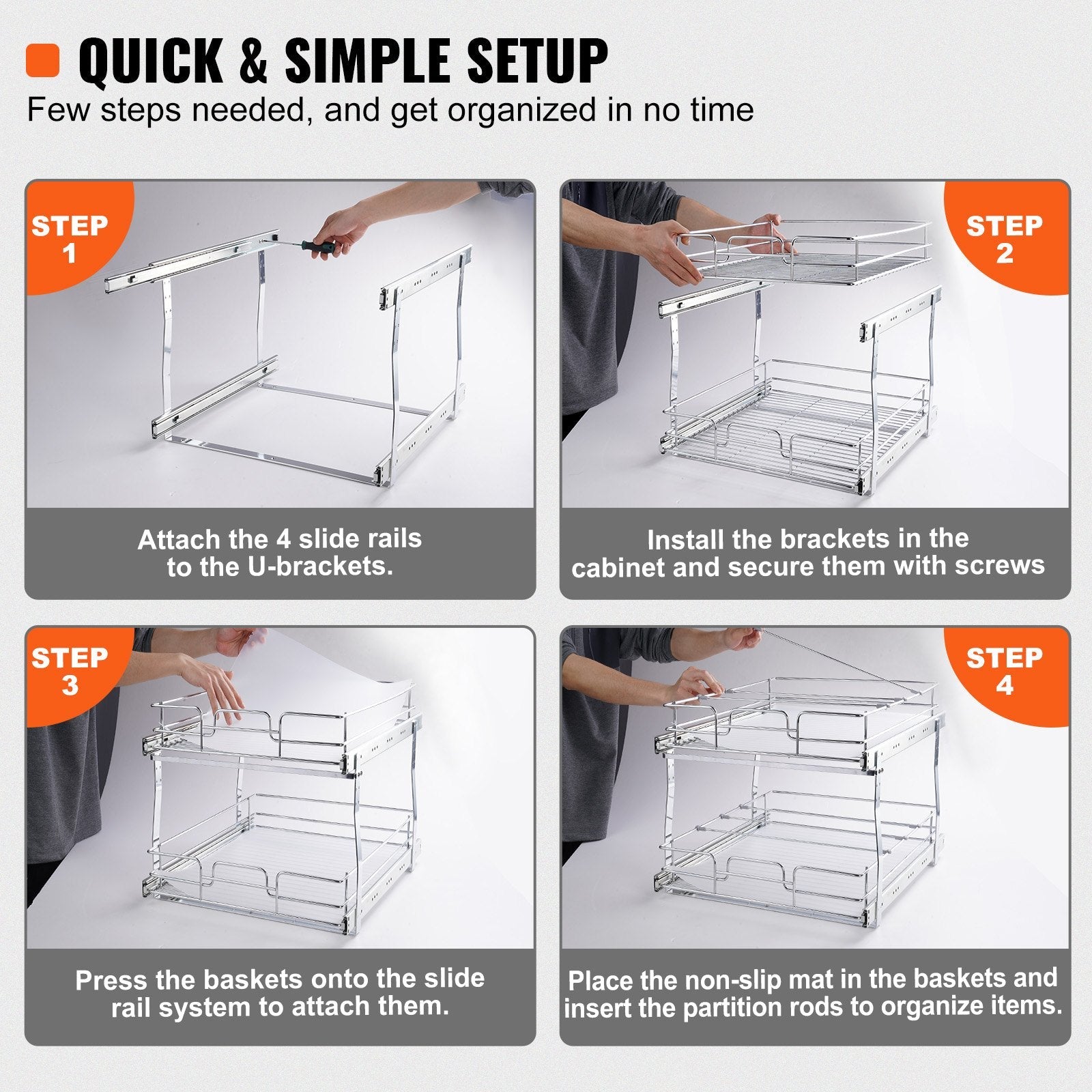 QUICK & SIMPLE SETUP

Few steps needed, and get organized in no time

STEP 1

Attach the 4 slide rails to the U-brackets.

STEP 2

Install the brackets in the cabinet and secure them with screws

STEP 3

Press the baskets onto the slide rail system to attach them.

STEP 4

Place the non-slip mat in the baskets and insert the partition rods to organize items.