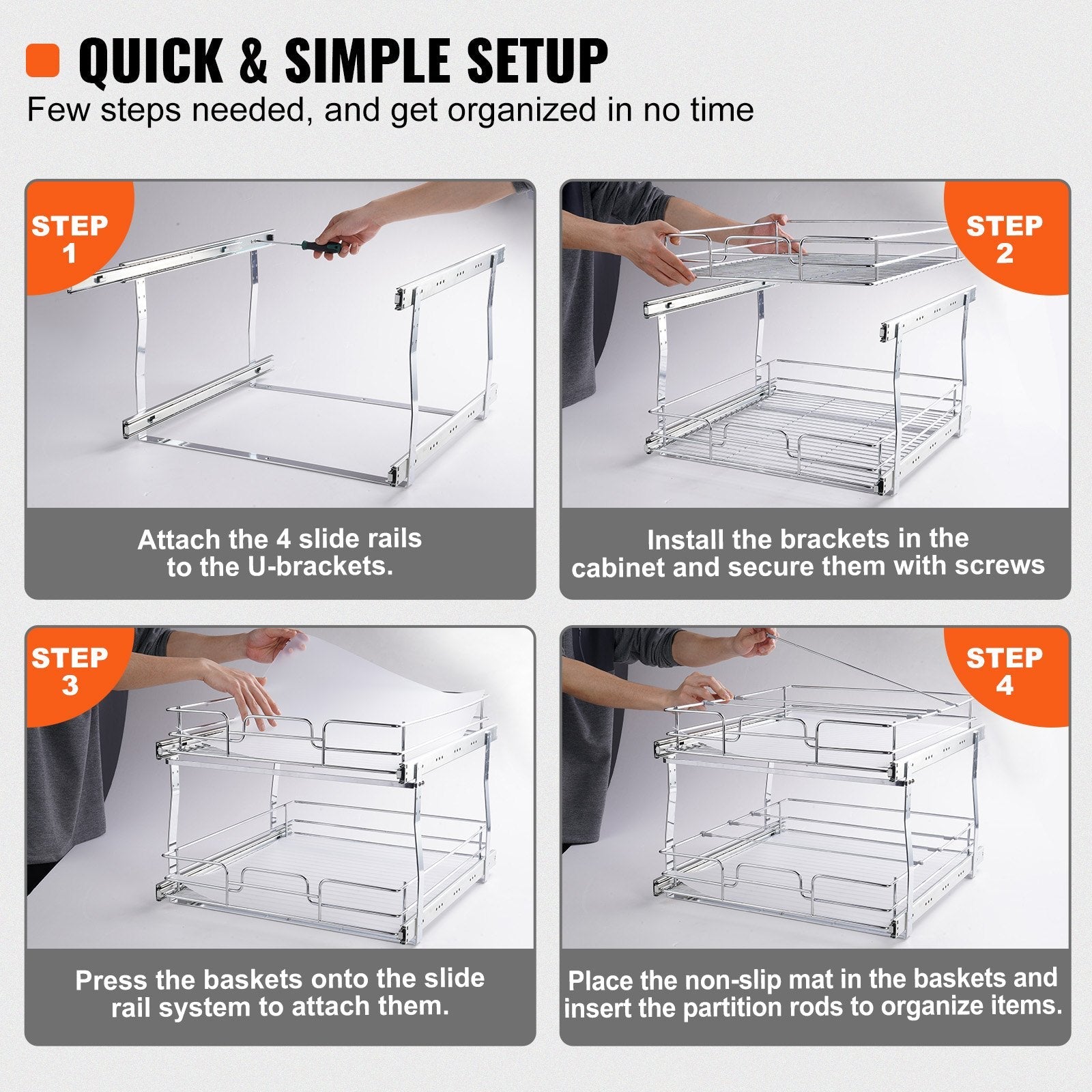 QUICK & SIMPLE SETUP

Few steps needed, and get organized in no time

STEP 1

Attach the 4 slide rails to the U-brackets.

STEP 2

Install the brackets in the cabinet and secure them with screws

STEP 3

Press the baskets onto the slide rail system to attach them.

STEP 4

Place the non-slip mat in the baskets and insert the partition rods to organize items.