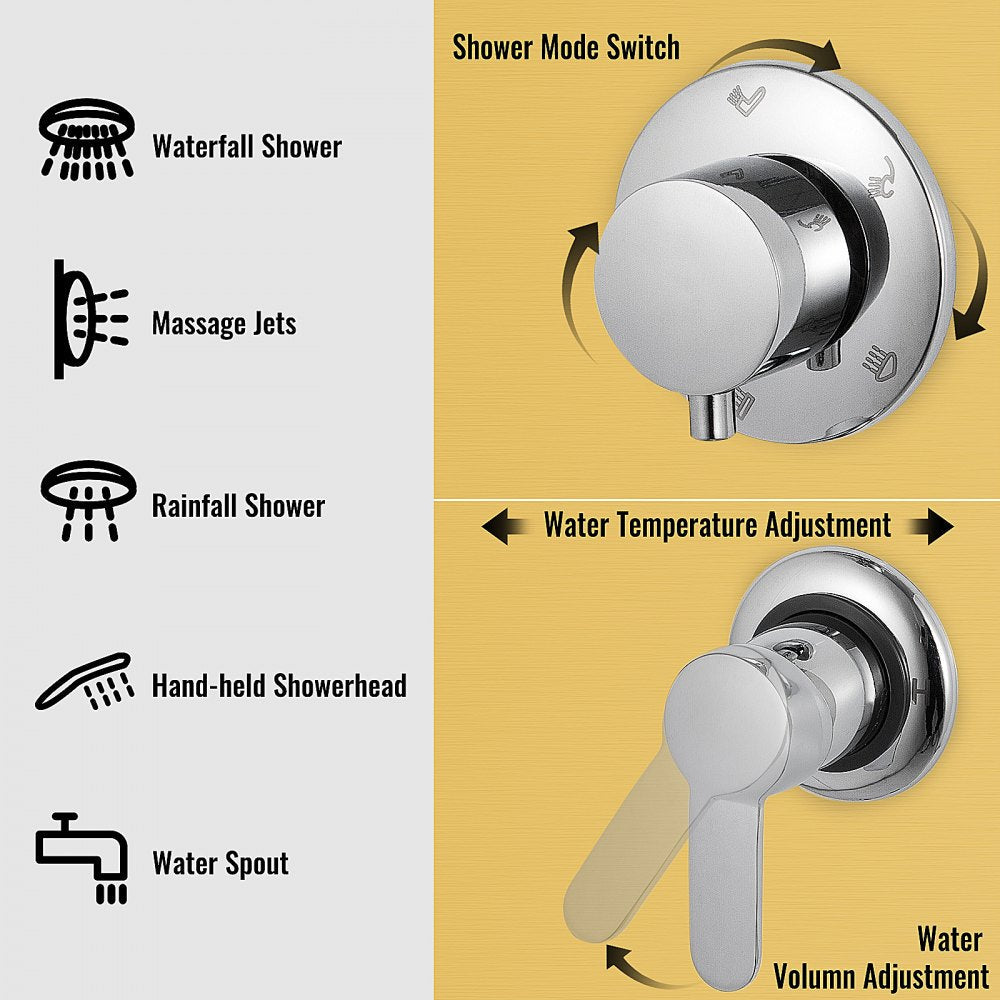 Waterfall Shower

Massage Jets

Rainfall Shower

Hand-held Showerhead

Water Spout

Shower Mode Switch

Water Temperature Adjustment

Water Volumn Adjustment