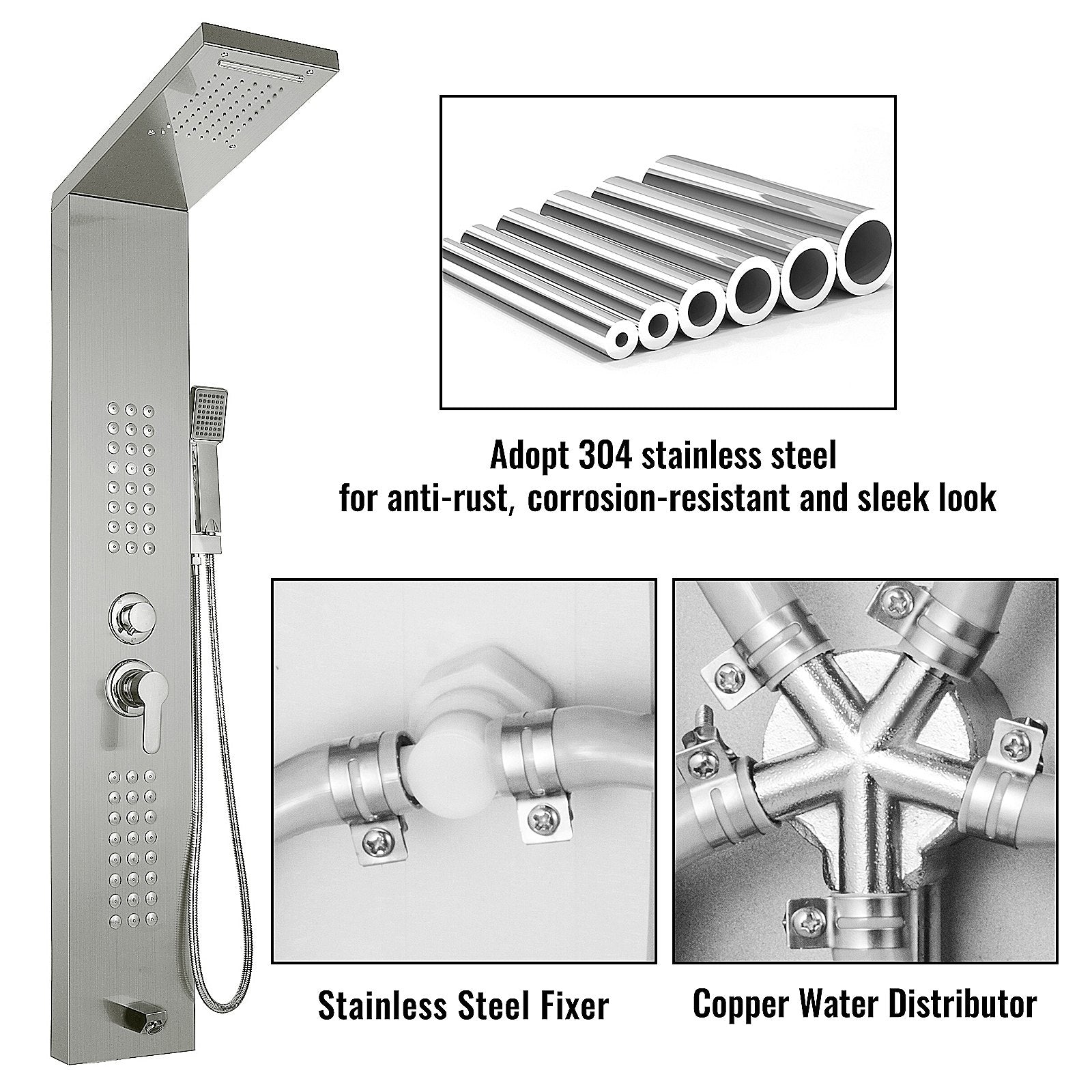 Adopt 304 stainless steel
for anti-rust, corrosion-resistant and sleek look

Stainless Steel Fixer

Copper Water Distributor