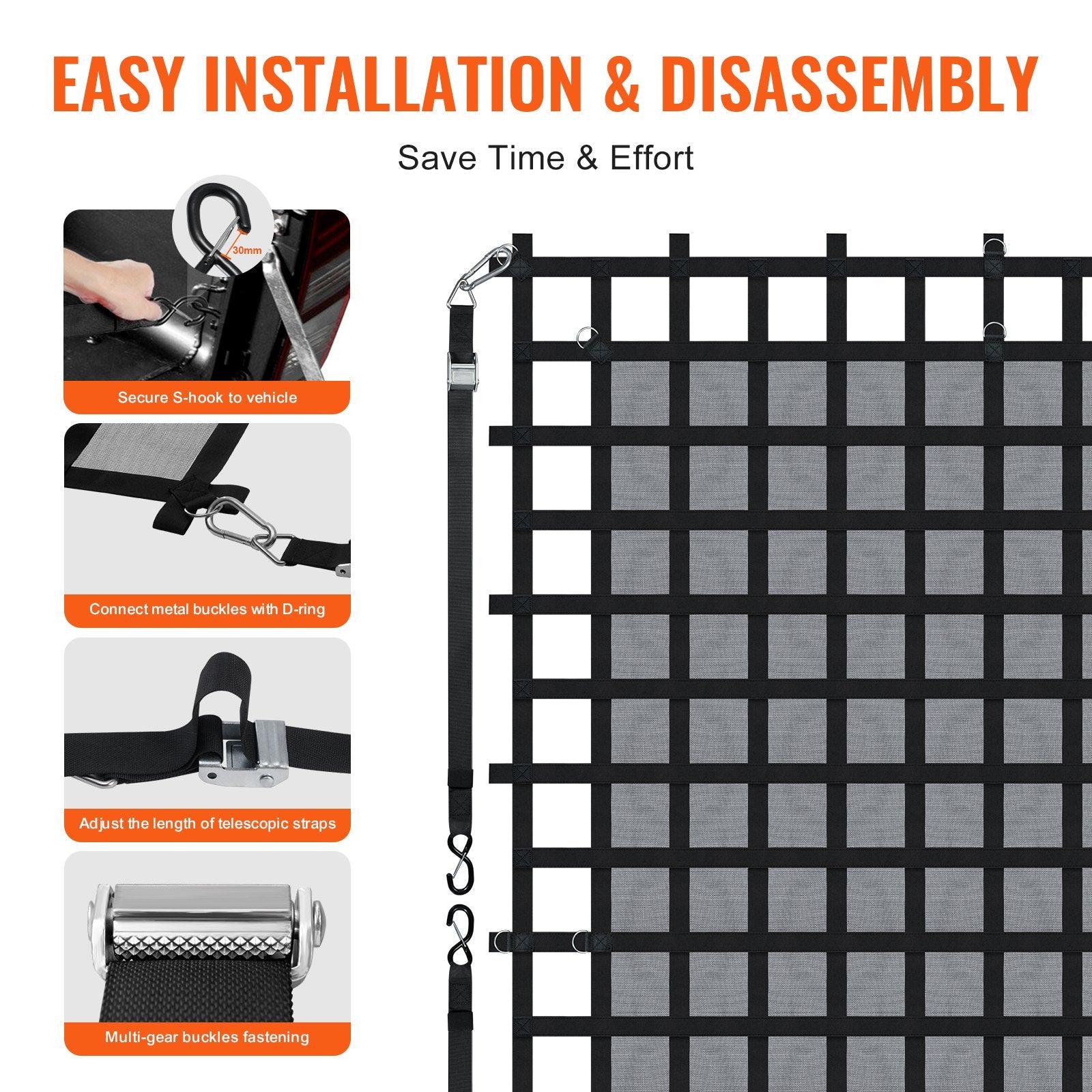 EASY INSTALLATION & DISASSEMBLY

Save Time & Effort

30mm

Secure S-hook to vehicle

Connect metal buckles with D-ring

Adjust the length of telescopic straps

Multi-gear buckles fastening