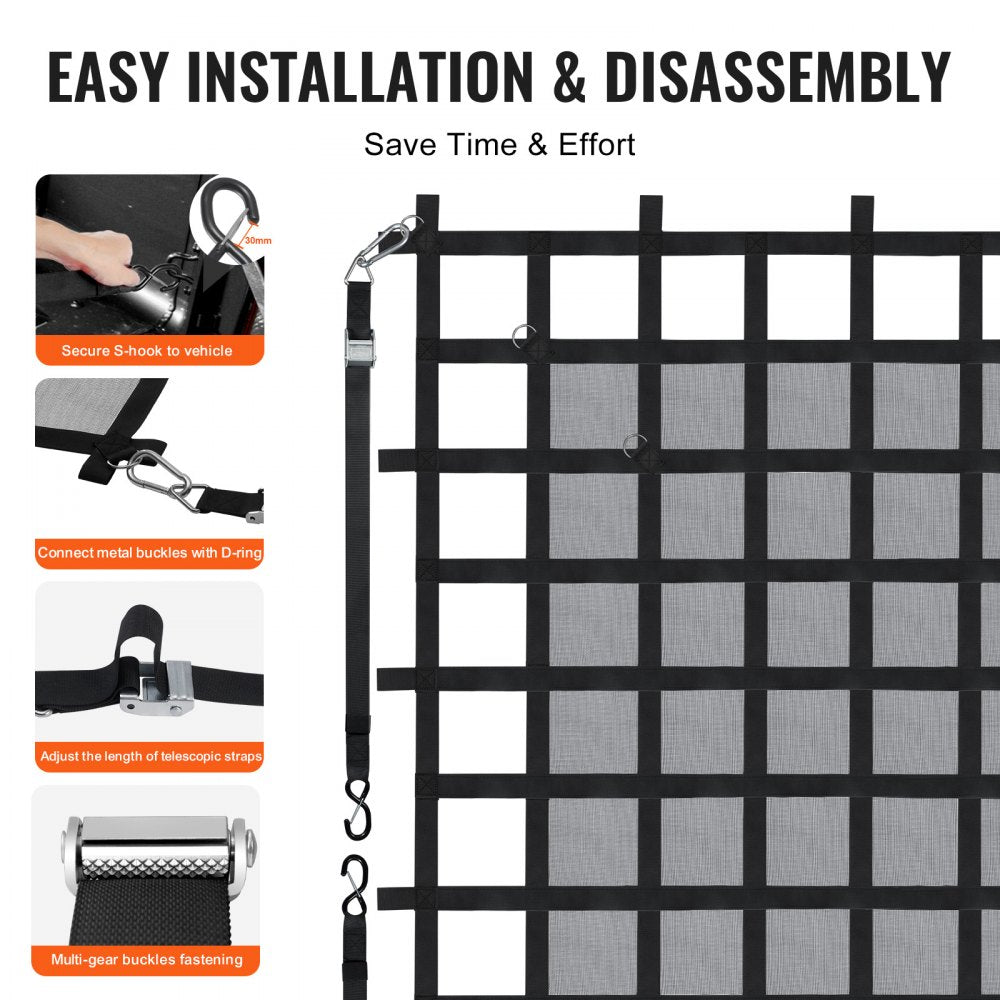 EASY INSTALLATION & DISASSEMBLY

Save Time & Effort

30mm

Secure S-hook to vehicle

Connect metal buckles with D-ring

Adjust the length of telescopic straps

Multi-gear buckles fastening