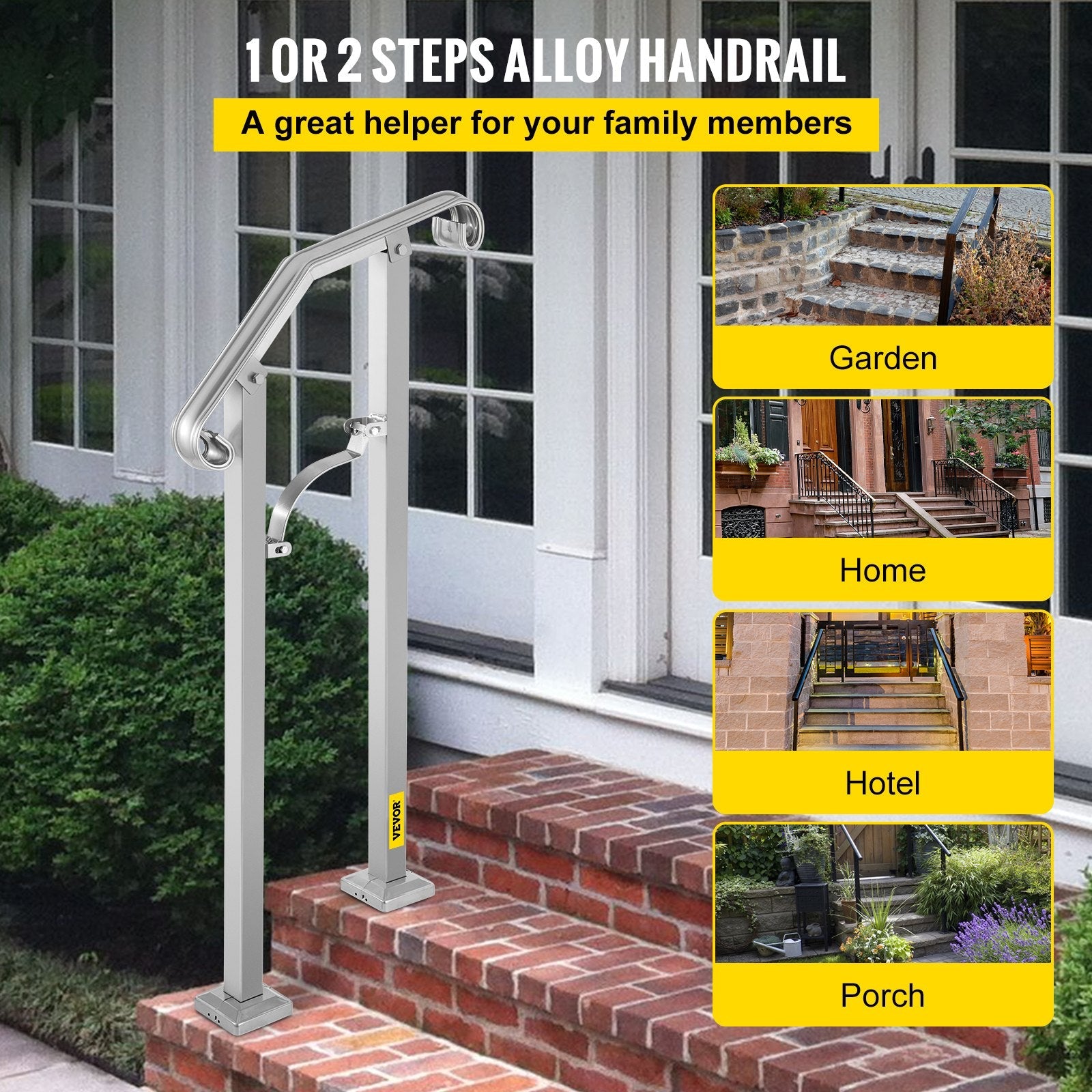 1 OR 2 STEPS ALLOY HANDRAIL

A great helper for your family members

VEVOR

Garden

Home

Hotel

Porch