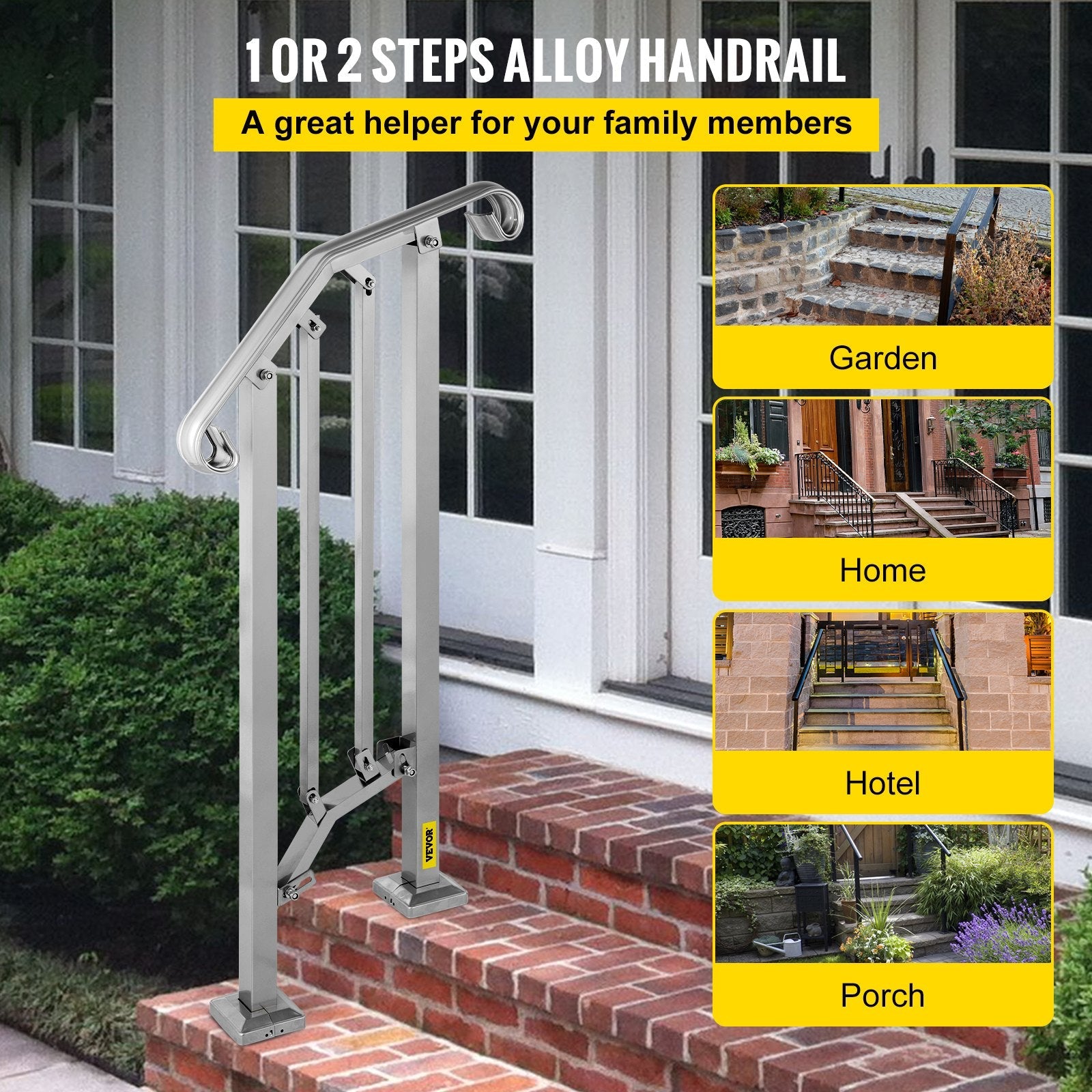 1 OR 2 STEPS ALLOY HANDRAIL

A great helper for your family members

VEVOR

Garden

Home

Hotel

Porch