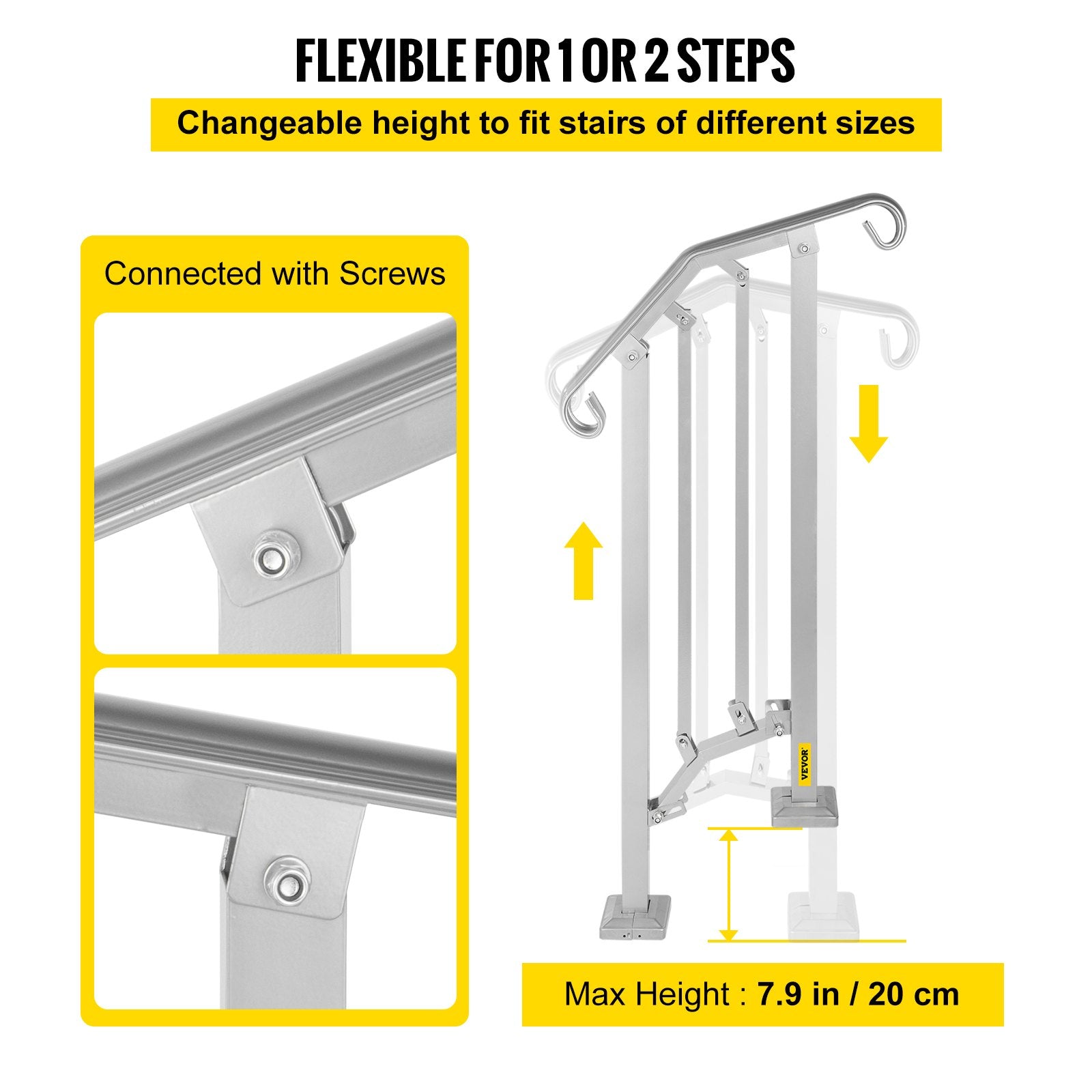 FLEXIBLE FOR 1 OR 2 STEPS

Changeable height to fit stairs of different sizes

Connected with Screws

VEVOR

Max Height : 7.9 in / 20 cm