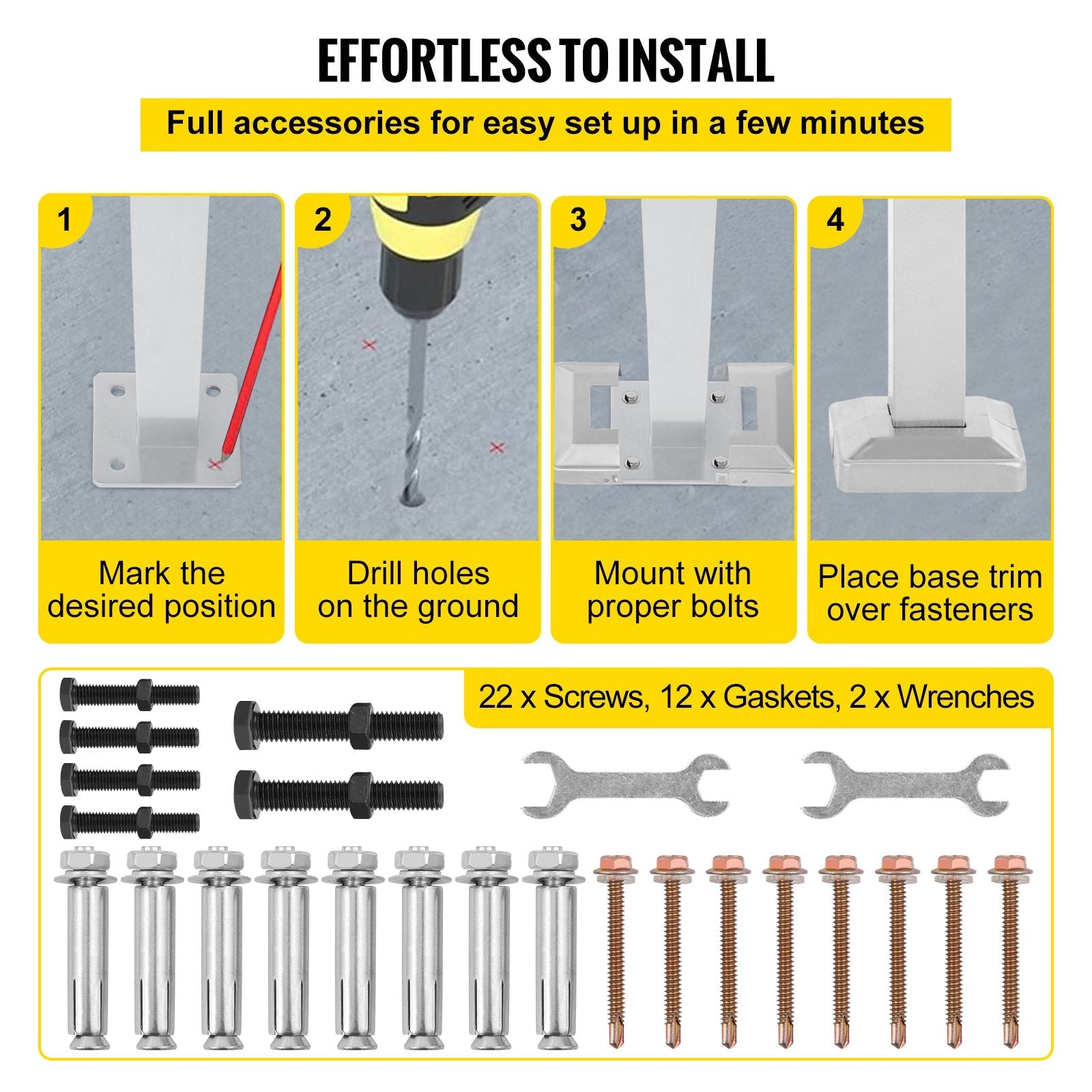 EFFORTLESS TO INSTALL

Full accessories for easy set up in a few minutes

1

Mark the desired position

2

Drill holes on the ground

3

Mount with proper bolts

4

Place base trim over fasteners

22 x Screws, 12 x Gaskets, 2 x Wrenches