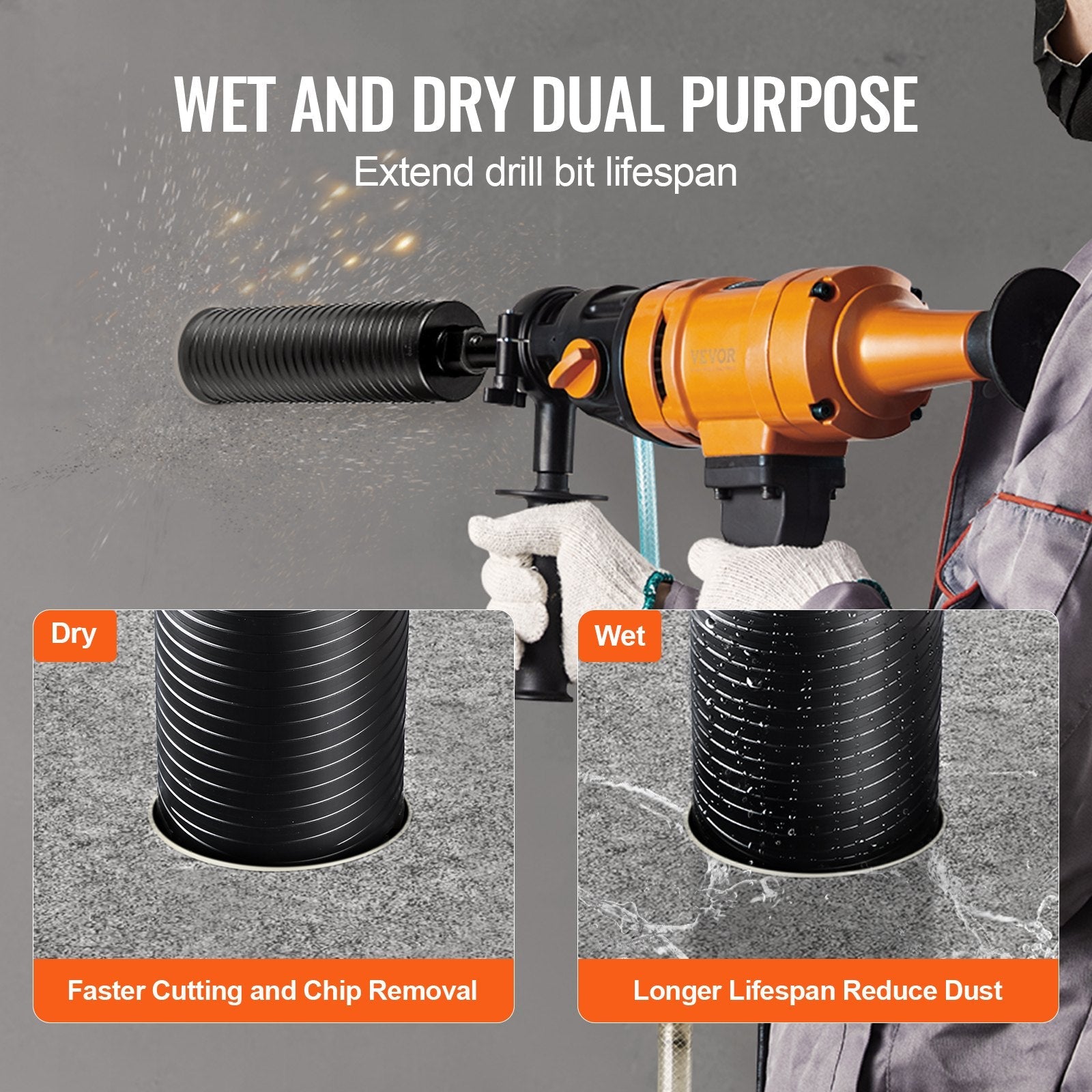 WET AND DRY DUAL PURPOSE
Extend drill bit lifespan

VEVOR

Dry

Faster Cutting and Chip Removal

Wet

Longer Lifespan Reduce Dust