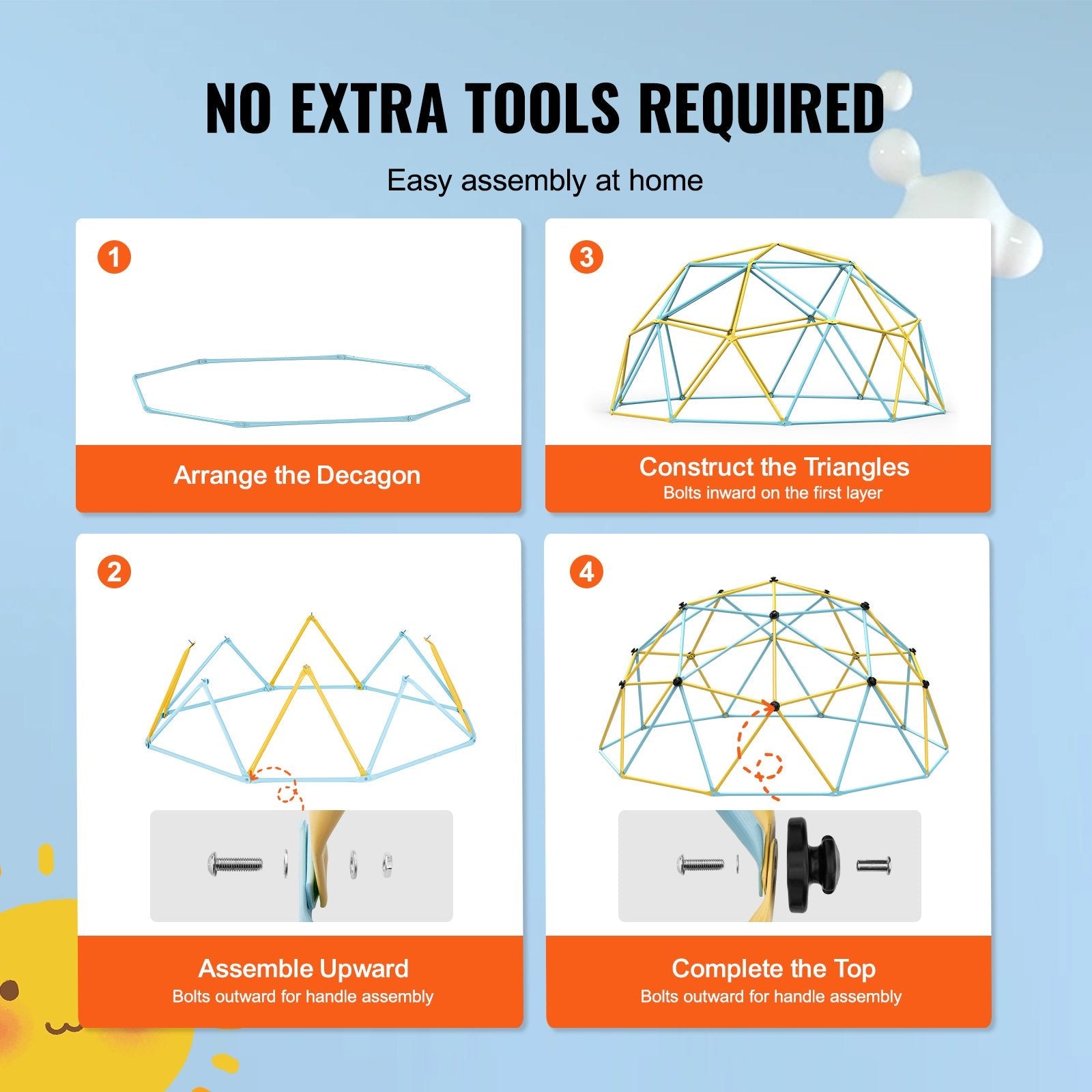 NO EXTRA TOOLS REQUIRED

Easy assembly at home

1

Arrange the Decagon

3

Construct the Triangles
Bolts inward on the first layer

2

Assemble Upward
Bolts outward for handle assembly

4

Complete the Top
Bolts outward for handle assembly