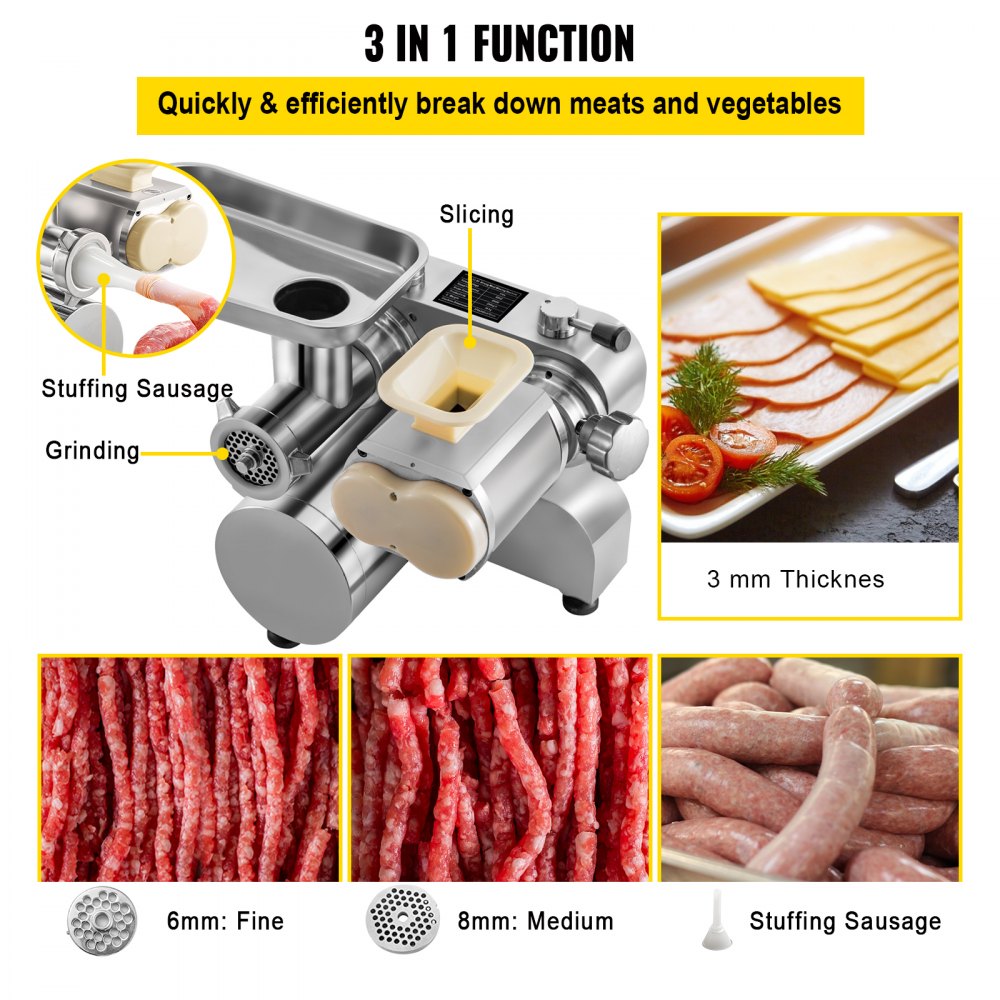 3 IN 1 FUNCTION

Quickly & efficiently break down meats and vegetables

Slicing

Stuffing Sausage

Grinding

3 mm Thicknes

6mm: Fine

8mm: Medium

Stuffing Sausage