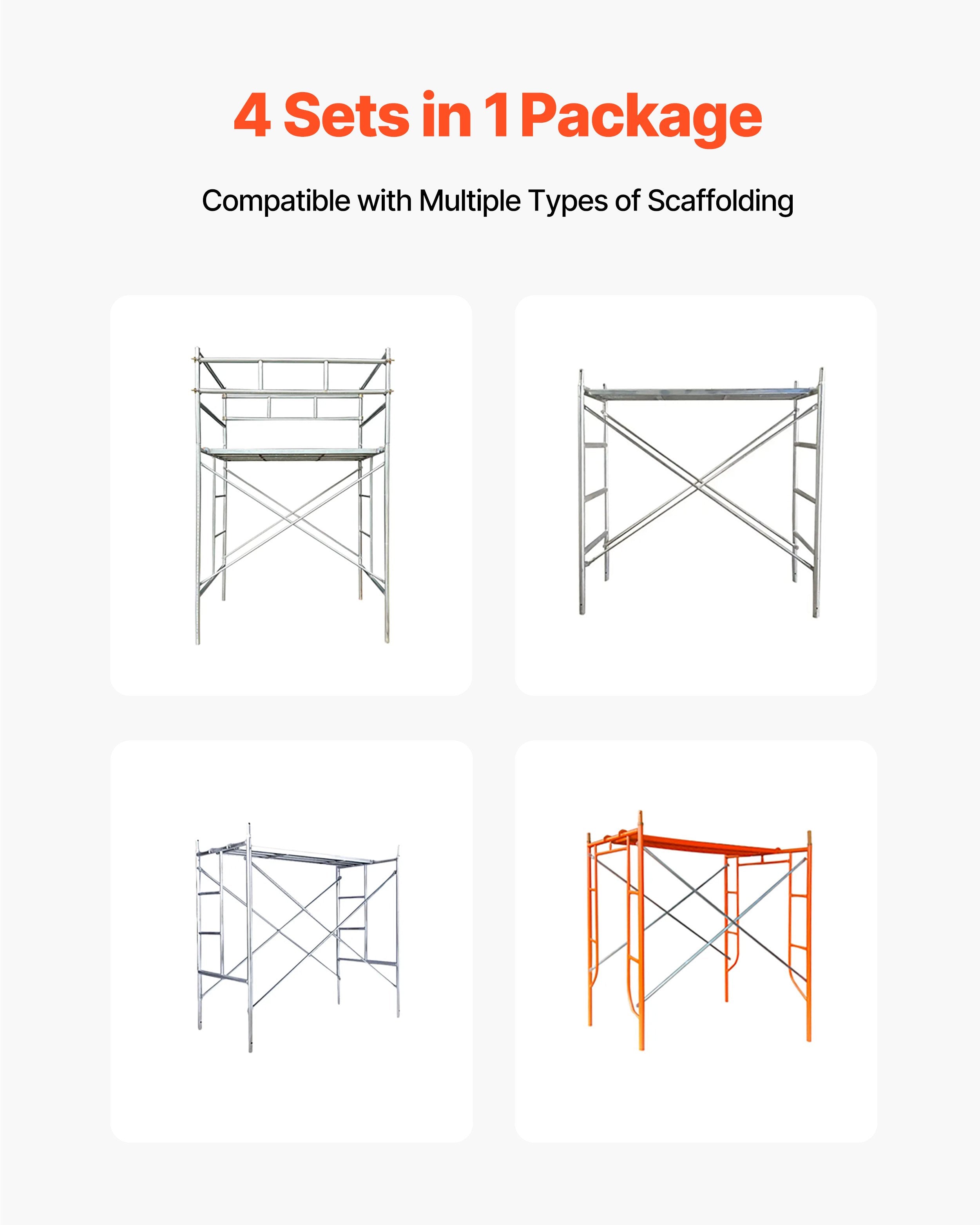 4 Sets in 1 Package

Compatible with Multiple Types of Scaffolding