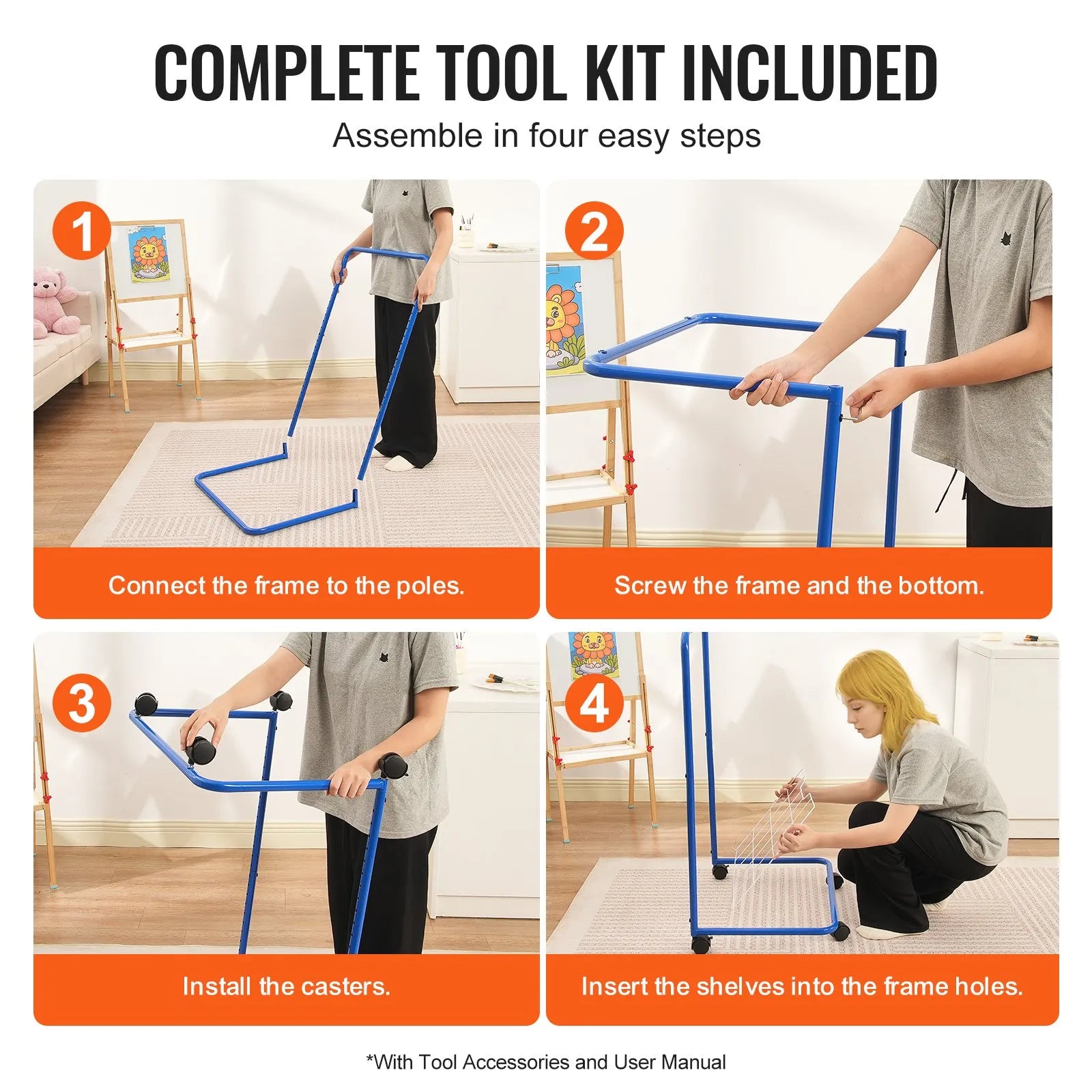 COMPLETE TOOL KIT INCLUDED

Assemble in four easy steps

1

Connect the frame to the poles.

2

Screw the frame and the bottom.

3

Install the casters.

4

Insert the shelves into the frame holes.

*With Tool Accessories and User Manual