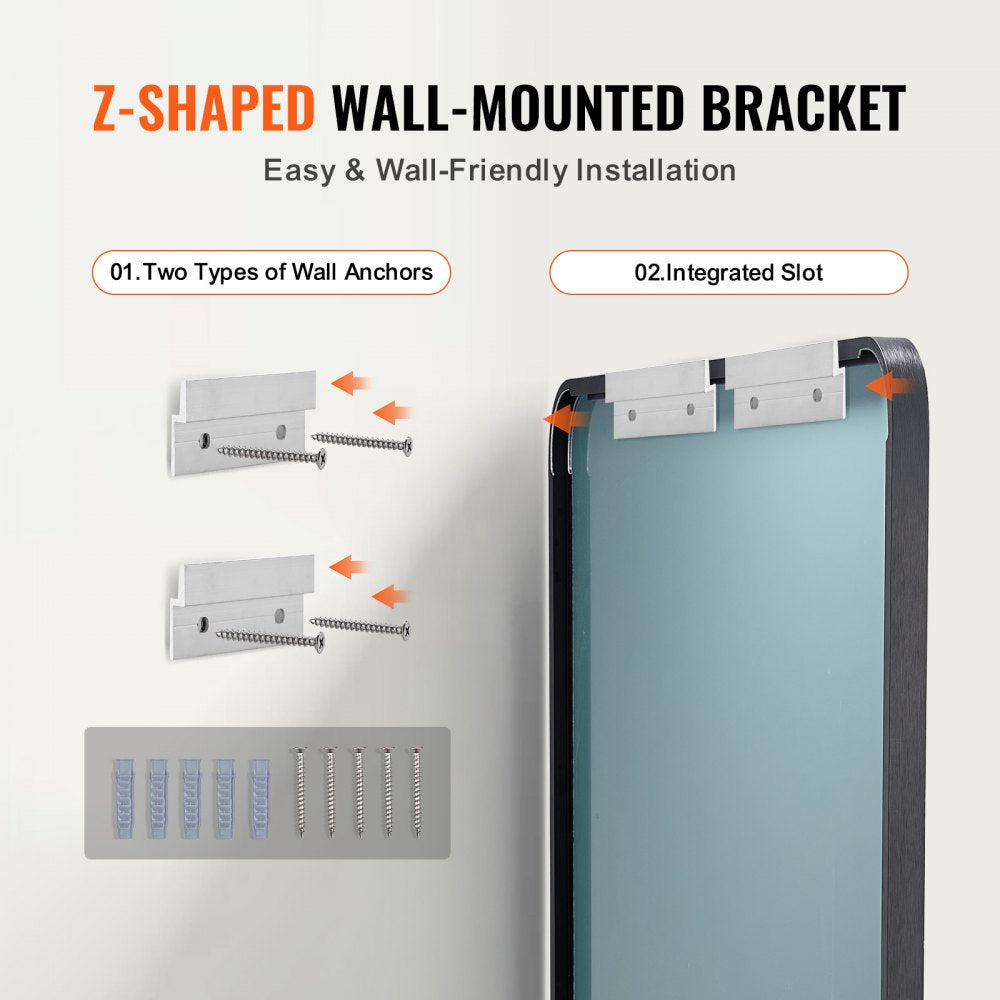 Z-SHAPED WALL-MOUNTED BRACKET

Easy & Wall-Friendly Installation

01.Two Types of Wall Anchors

02.Integrated Slot