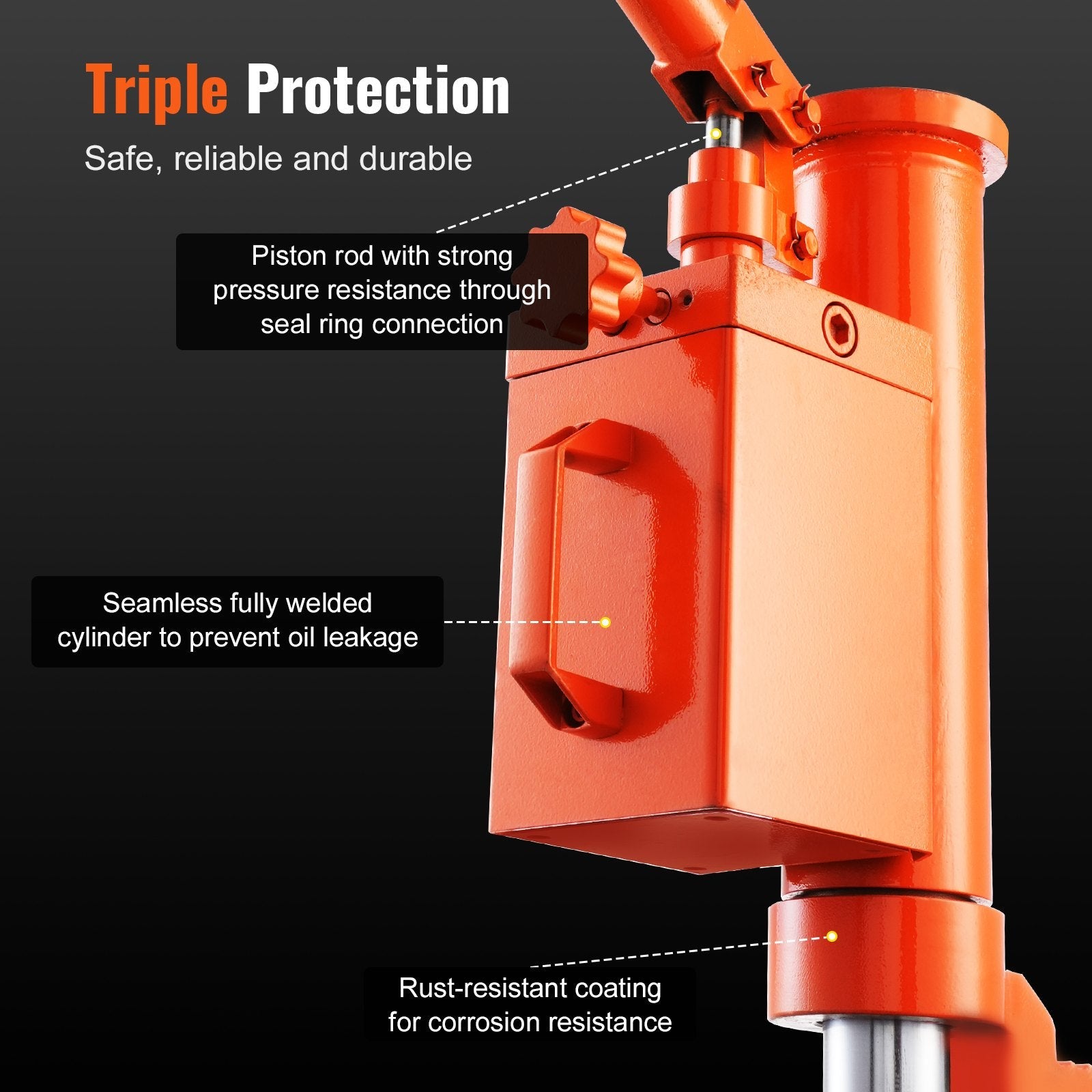 Triple Protection

Safe, reliable and durable

Piston rod with strong pressure resistance through seal ring connection

Seamless fully welded cylinder to prevent oil leakage

Rust-resistant coating for corrosion resistance